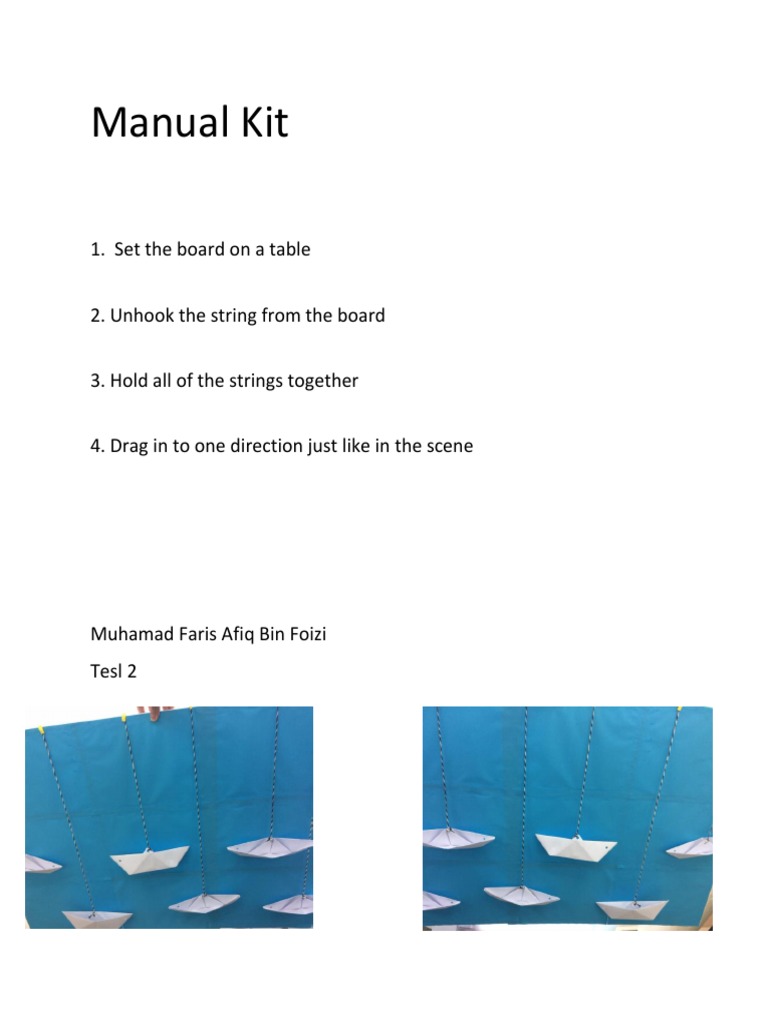 Manual Kit

1. Set the board on a table

2. Unhook the string from the board

3. Hold all of the strings together

4. Drag in to one direction just like in the scene

Muhamad Faris Afiq Bin Foizi

Tesl 2