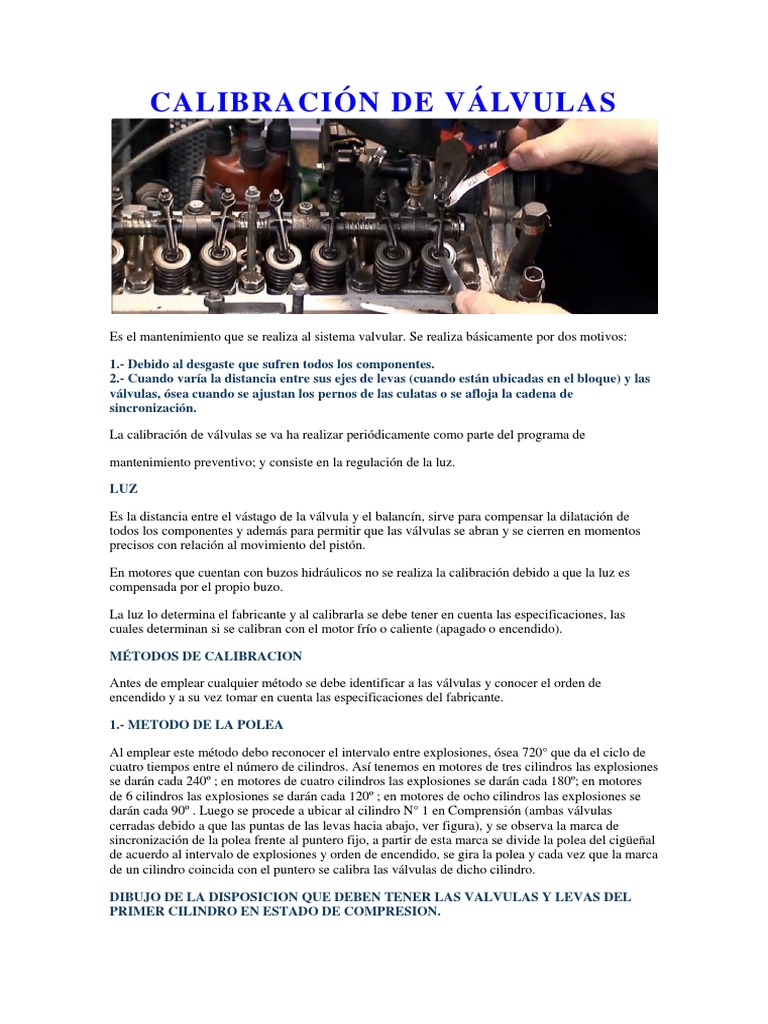 CALIBRACIÓN DE VÁLVULAS

Es el mantenimiento que se realiza al sistema valvular. Se realiza básicamente por dos motivos:

1.- Debido al desgaste que sufren todos los componentes.
2.- Cuando varía la distancia entre sus ejes de levas (cuando están ubicadas en el bloque) y las válvulas, ósea cuando se ajustan los pernos de las culatas o se afloja la cadena de sincronización.

La calibración de válvulas se va ha realizar periódicamente como parte del programa de

mantenimiento preventivo; y consiste en la regulación de la luz.

LUZ

Es la distancia entre el vástago de la válvula y el balancín, sirve para compensar la dilatación de todos los componentes y además para permitir que las válvulas se abran y se cierren en momentos precisos con relación al movimiento del pistón.

En motores que cuentan con buzos hidráulicos no se realiza la calibración debido a que la luz es compensada por el propio buzo.

La luz lo determina el fabricante y al calibrarla se debe tener en cuenta las especificaciones, las cuales determinan si se calibran con el motor frío o caliente (apagado o encendido).

MÉTODOS DE CALIBRACION

Antes de emplear cualquier método se debe identificar a las válvulas y conocer el orden de encendido y a su vez tomar en cuenta las especificaciones del fabricante.

1.- METODO DE LA POLEA

Al emplear este método debo reconocer el intervalo entre explosiones, ósea 720° que da el ciclo de cuatro tiempos entre el número de cilindros. Así tenemos en motores de tres cilindros las explosiones se darán cada 240º ; en motores de cuatro cilindros las explosiones se darán cada 180º; en motores de 6 cilindros las explosiones se darán cada 120º ; en motores de ocho cilindros las explosiones se darán cada 90º . Luego se procede a ubicar al cilindro N° 1 en Comprensión (ambas válvulas cerradas debido a que las puntas de las levas hacia abajo, ver figura), y se observa la marca de sincronización de la polea frente al puntero fijo, a partir de esta marca se divide la polea del cigüeñal de acuerdo al intervalo de explosiones y orden de encendido, se gira la polea y cada vez que la marca de un cilindro coincida con el puntero se calibra las válvulas de dicho cilindro.

DIBUJO DE LA DISPOSICION QUE DEBEN TENER LAS VALVULAS Y LEVAS DEL PRIMER CILINDRO EN ESTADO DE COMPRESION.