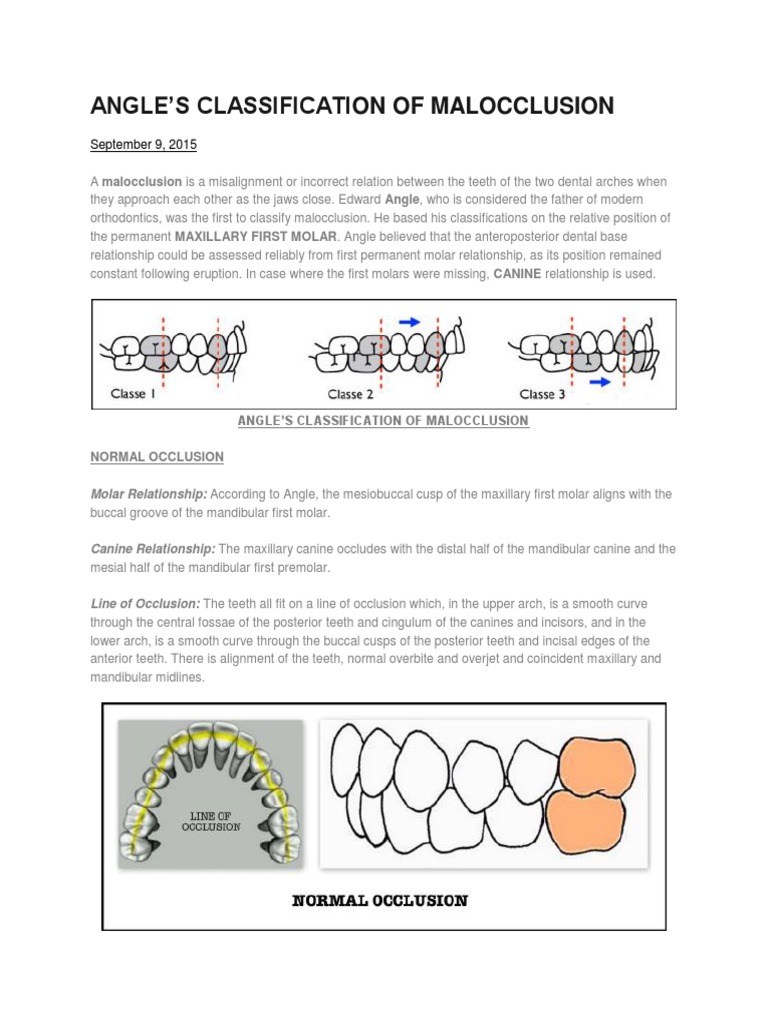 ANGLE'S CLASSIFICATION OF MALOCCLUSION

September 9, 2015

A malocclusion is a misalignment or incorrect relation between the teeth of the two dental arches when they approach each other as the jaws close. Edward Angle, who is considered the father of modern orthodontics, was the first to classify malocclusion. He based his classifications on the relative position of the permanent MAXILLARY FIRST MOLAR. Angle believed that the anteroposterior dental base relationship could be assessed reliably from first permanent molar relationship, as its position remained constant following eruption. In case where the first molars were missing, CANINE relationship is used.

Classe 1

Classe 2

Classe 3

ANGLE'S CLASSIFICATION OF MALOCCLUSION

NORMAL OCCLUSION

Molar Relationship: According to Angle, the mesiobuccal cusp of the maxillary first molar aligns with the buccal groove of the mandibular first molar.

Canine Relationship: The maxillary canine occludes with the distal half of the mandibular canine and the mesial half of the mandibular first premolar.

Line of Occlusion: The teeth all fit on a line of occlusion which, in the upper arch, is a smooth curve through the central fossae of the posterior teeth and cingulum of the canines and incisors, and in the lower arch, is a smooth curve through the buccal cusps of the posterior teeth and incisal edges of the anterior teeth. There is alignment of the teeth, normal overbite and overjet and coincident maxillary and mandibular midlines.

LINE OF OCCLUSION

NORMAL OCCLUSION