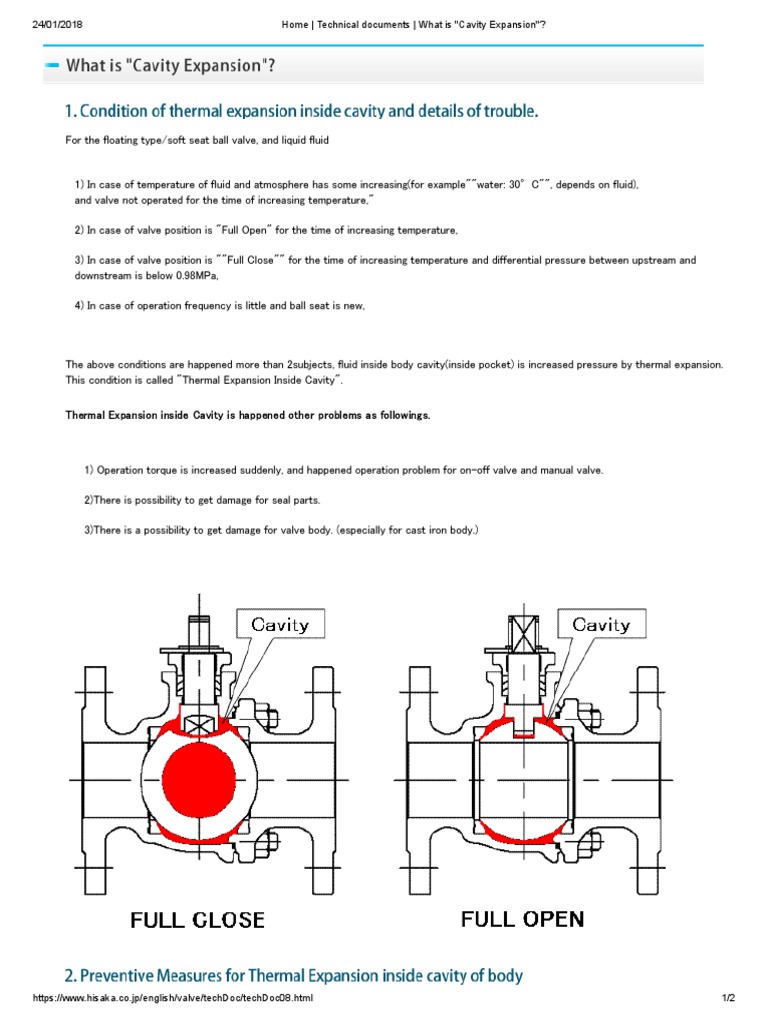 24/01/2018 Home | Technical documents | What is "Cavity Expansion"?

What is "Cavity Expansion"?

1. Condition of thermal expansion inside cavity and details of trouble.

For the floating type/soft seat ball valve, and liquid fluid

1) In case of temperature of fluid and atmosphere has some increasing(for example""water: 30° C"", depends on fluid), and valve not operated for the time of increasing temperature,"

2) In case of valve position is "Full Open" for the time of increasing temperature,

3) In case of valve position is ""Full Close"" for the time of increasing temperature and differential pressure between upstream and downstream is below 0.98MPa,

4) In case of operation frequency is little and ball seat is new,

The above conditions are happened more than 2subjects, fluid inside body cavity(inside pocket) is increased pressure by thermal expansion. This condition is called "Thermal Expansion Inside Cavity".

Thermal Expansion inside Cavity is happened other problems as followings.

1) Operation torque is increased suddenly, and happened operation problem for on-off valve and manual valve.

2)There is possibility to get damage for seal parts.

3)There is a possibility to get damage for valve body. (especially for cast iron body.)

Cavity

Cavity

FULL CLOSE

FULL OPEN

2. Preventive Measures for Thermal Expansion inside cavity of body

https://www.hisaka.co.jp/english/valve/techDoc/techDoc08.html 1/2