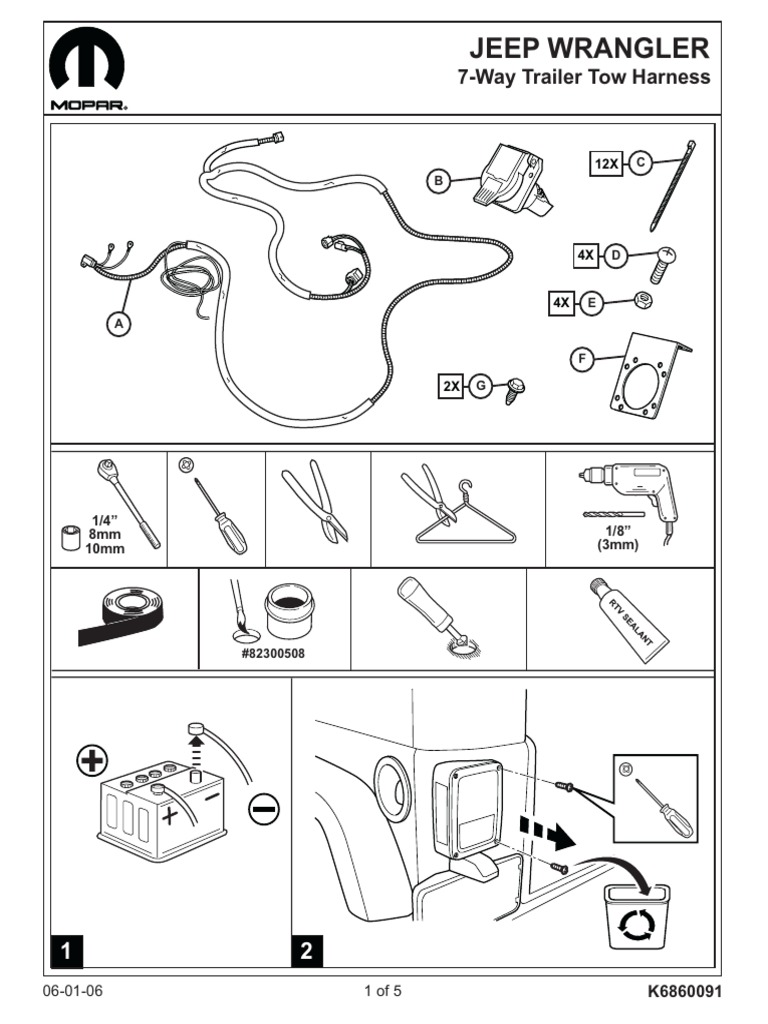 MOPAR.

JEEP WRANGLER
7-Way Trailer Tow Harness

A
B
12X C
4X D
4X E
F
2X G

1/4"
8mm
10mm

1/8"
(3mm)

#82300508

RTV SEALANT

+
−
+
−

1

2

06-01-06

1 of 5

K6860091