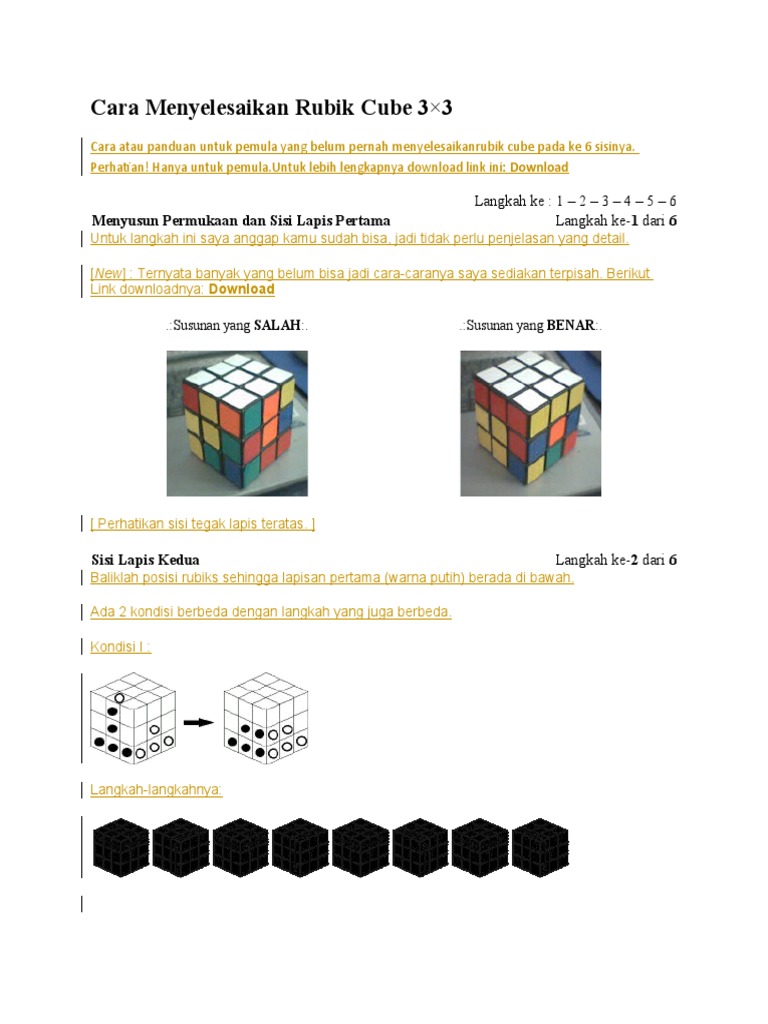 Cara Menyelesaikan Rubik Cube 3×3

Cara atau panduan untuk pemula yang belum pernah menyelesaikanrubik cube pada ke 6 sisinya. Perhatian! Hanya untuk pemula.Untuk lebih lengkapnya download link ini: Download

Langkah ke : 1 – 2 – 3 – 4 – 5 – 6

Menyusun Permukaan dan Sisi Lapis Pertama

Langkah ke-1 dari 6

Untuk langkah ini saya anggap kamu sudah bisa, jadi tidak perlu penjelasan yang detail.

[New] : Ternyata banyak yang belum bisa jadi cara-caranya saya sediakan terpisah. Berikut Link downloadnya: Download

.:Susunan yang SALAH:.

.:Susunan yang BENAR:.

[ Perhatikan sisi tegak lapis teratas. ]

Sisi Lapis Kedua

Langkah ke-2 dari 6

Baliklah posisi rubiks sehingga lapisan pertama (warna putih) berada di bawah.

Ada 2 kondisi berbeda dengan langkah yang juga berbeda.

Kondisi I :

Langkah-langkahnya: