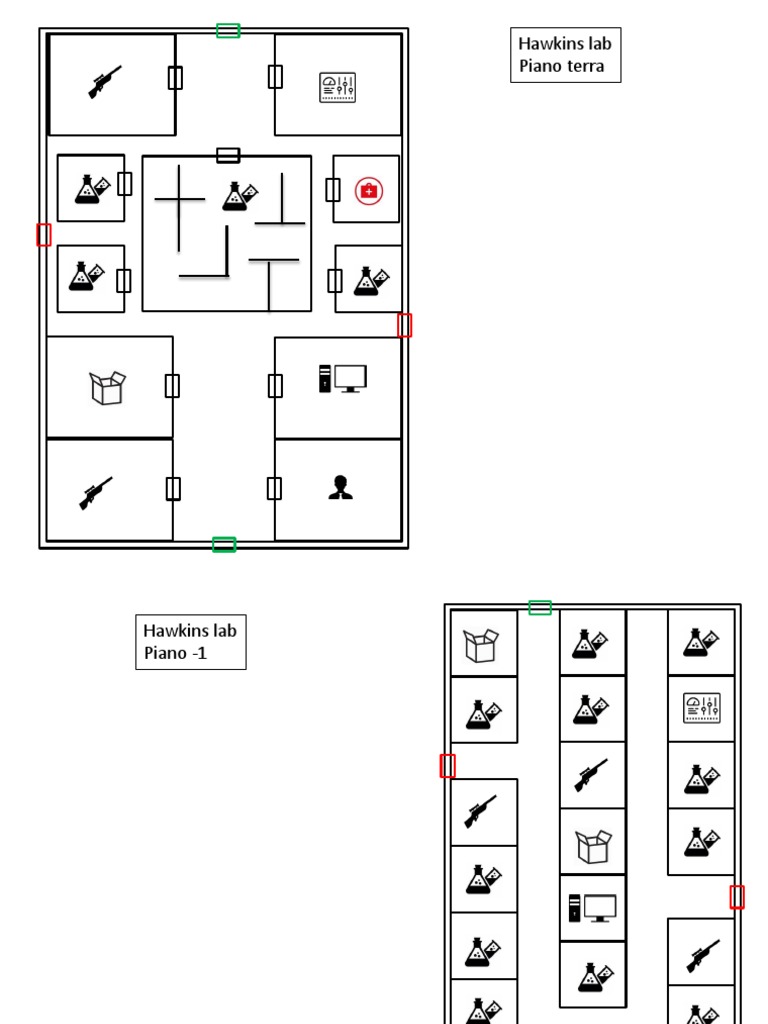 Hawkins lab
Piano terra

Hawkins lab
Piano -1