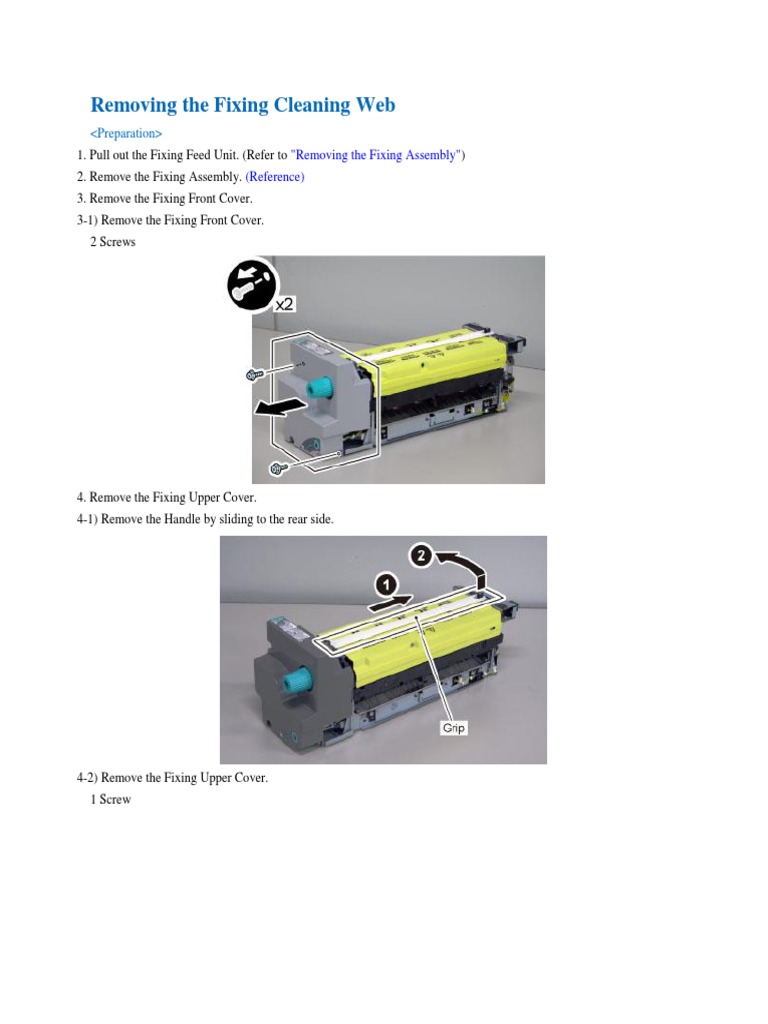 Removing the Fixing Cleaning Web

<Preparation>

1. Pull out the Fixing Feed Unit. (Refer to "Removing the Fixing Assembly")

2. Remove the Fixing Assembly. (Reference)

3. Remove the Fixing Front Cover.

3-1) Remove the Fixing Front Cover.

2 Screws

x2

4. Remove the Fixing Upper Cover.

4-1) Remove the Handle by sliding to the rear side.

1

2

Grip

4-2) Remove the Fixing Upper Cover.

1 Screw