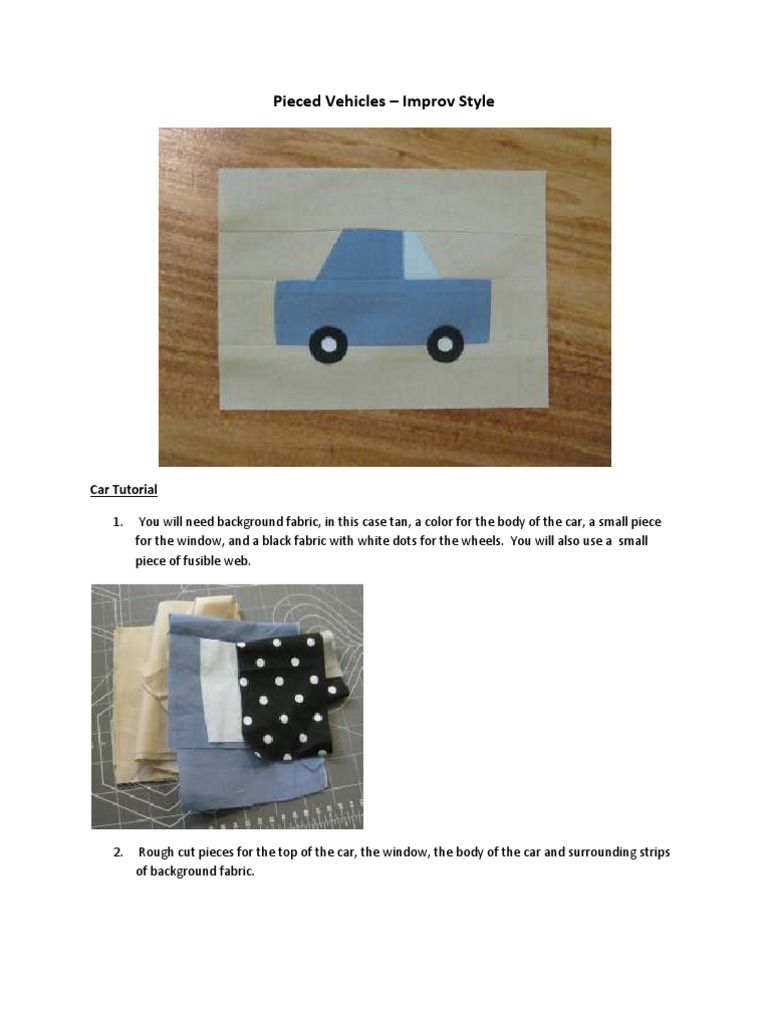 Pieced Vehicles – Improv Style

Car Tutorial

1. You will need background fabric, in this case tan, a color for the body of the car, a small piece for the window, and a black fabric with white dots for the wheels. You will also use a small piece of fusible web.

2. Rough cut pieces for the top of the car, the window, the body of the car and surrounding strips of background fabric.