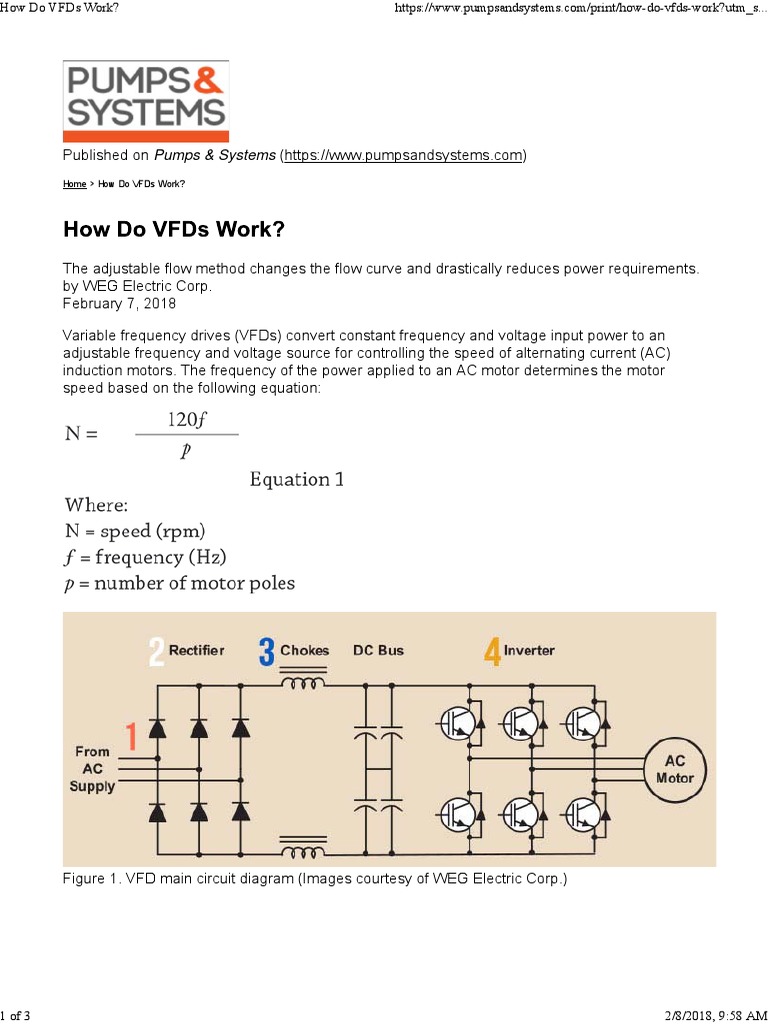 How Do VFDs Work?

https://www.pumpsandsystems.com/print/how-do-vfds-work?utm_s...

PUMPS & SYSTEMS

Published on Pumps & Systems (https://www.pumpsandsystems.com)

Home > How Do VFDs Work?

How Do VFDs Work?

The adjustable flow method changes the flow curve and drastically reduces power requirements. by WEG Electric Corp.
February 7, 2018

Variable frequency drives (VFDs) convert constant frequency and voltage input power to an adjustable frequency and voltage source for controlling the speed of alternating current (AC) induction motors. The frequency of the power applied to an AC motor determines the motor speed based on the following equation:

$N = \frac{120f}{p}$

Equation 1

Where:
N = speed (rpm)
$f$ = frequency (Hz)
$p$ = number of motor poles

2 Rectifier 3 Chokes DC Bus 4 Inverter

1 From AC Supply

AC Motor

Figure 1. VFD main circuit diagram (Images courtesy of WEG Electric Corp.)

1 of 3

2/8/2018, 9:58 AM