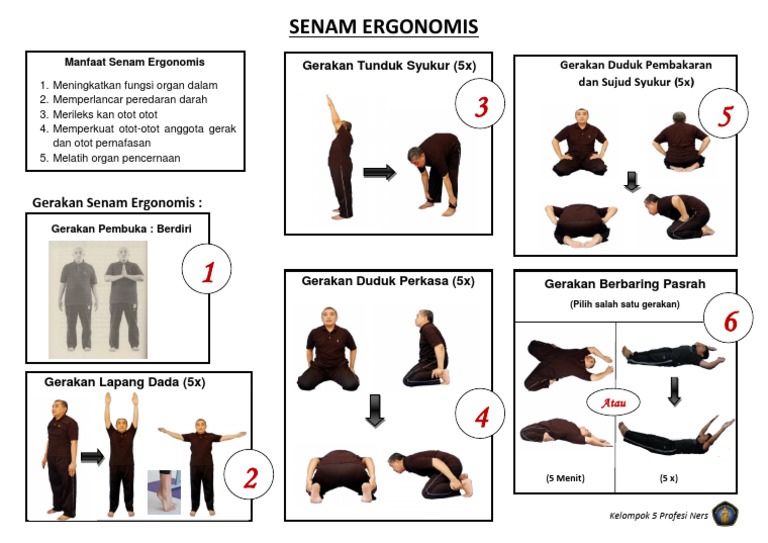 SENAM ERGONOMIS

Manfaat Senam Ergonomis

1. Meningkatkan fungsi organ dalam
2. Memperlancar peredaran darah
3. Merileks kan otot otot
4. Memperkuat otot-otot anggota gerak dan otot pernafasan
5. Melatih organ pencernaan

Gerakan Senam Ergonomis :

Gerakan Pembuka : Berdiri

1

Gerakan Lapang Dada (5x)

2

Gerakan Tunduk Syukur (5x)

3

Gerakan Duduk Perkasa (5x)

4

Gerakan Duduk Pembakaran dan Sujud Syukur (5x)

5

Gerakan Berbaring Pasrah

(Pilih salah satu gerakan)

6

Atau

(5 Menit)

(5 x)

Kelompok 5 Profesi Ners