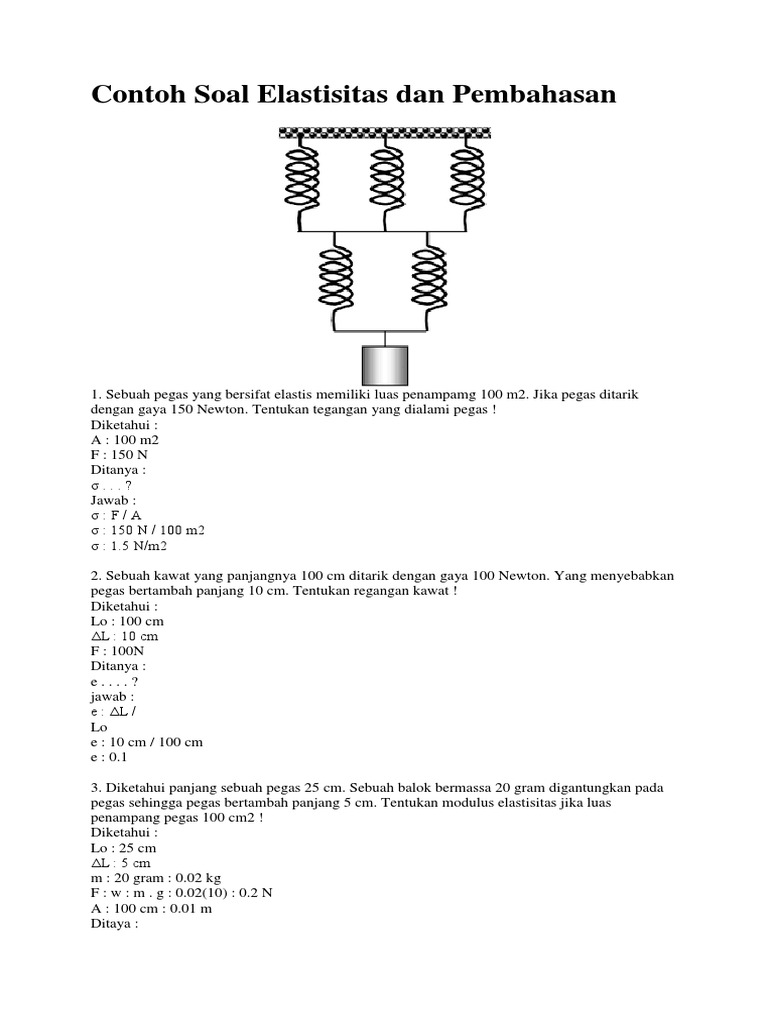 Contoh Soal Elastisitas dan Pembahasan

1. Sebuah pegas yang bersifat elastis memiliki luas penampamg 100 m2. Jika pegas ditarik dengan gaya 150 Newton. Tentukan tegangan yang dialami pegas !
Diketahui :
A : 100 m2
F : 150 N
Ditanya :
σ . . . ?
Jawab :
σ : F / A
σ : 150 N / 100 m2
σ : 1.5 N/m2

2. Sebuah kawat yang panjangnya 100 cm ditarik dengan gaya 100 Newton. Yang menyebabkan pegas bertambah panjang 10 cm. Tentukan regangan kawat !
Diketahui :
Lo : 100 cm
ΔL : 10 cm
F : 100N
Ditanya :
e . . . . ?
jawab :
e : ΔL /
Lo
e : 10 cm / 100 cm
e : 0.1

3. Diketahui panjang sebuah pegas 25 cm. Sebuah balok bermassa 20 gram digantungkan pada pegas sehingga pegas bertambah panjang 5 cm. Tentukan modulus elastisitas jika luas penampang pegas 100 cm2 !
Diketahui :
Lo : 25 cm
ΔL : 5 cm
m : 20 gram : 0.02 kg
F : w : m . g : 0.02(10) : 0.2 N
A : 100 cm : 0.01 m
Ditaya :