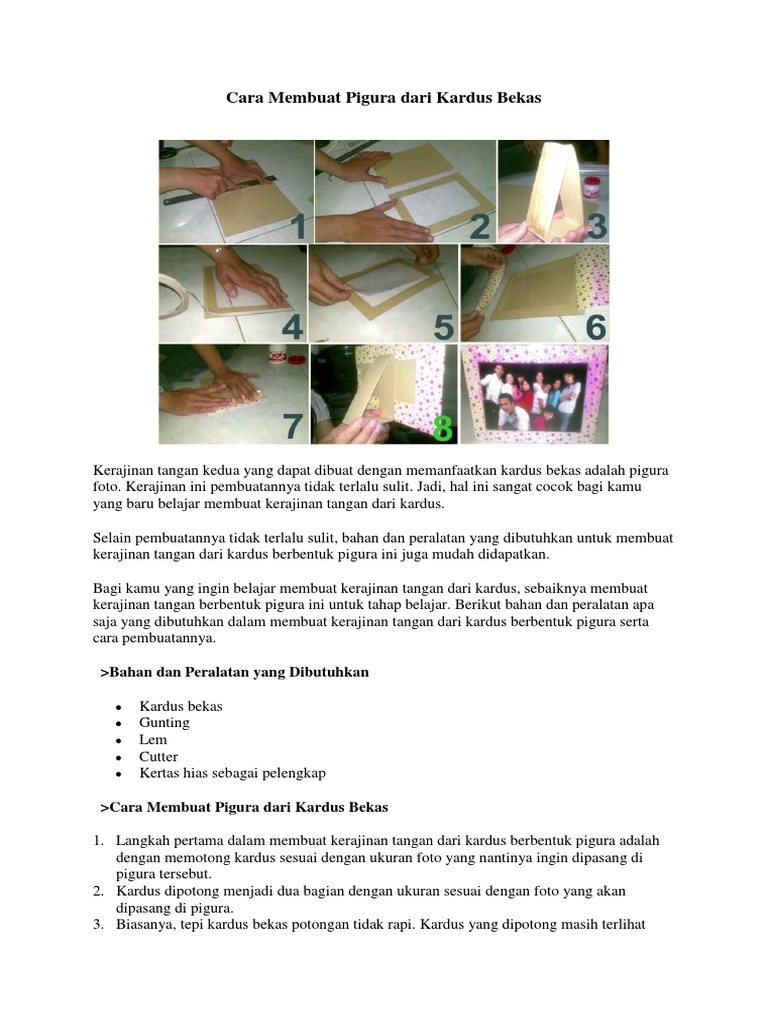 Cara Membuat Pigura dari Kardus Bekas

1
2
3
4
5
6
7
8

Kerajinan tangan kedua yang dapat dibuat dengan memanfaatkan kardus bekas adalah pigura foto. Kerajinan ini pembuatannya tidak terlalu sulit. Jadi, hal ini sangat cocok bagi kamu yang baru belajar membuat kerajinan tangan dari kardus.

Selain pembuatannya tidak terlalu sulit, bahan dan peralatan yang dibutuhkan untuk membuat kerajinan tangan dari kardus berbentuk pigura ini juga mudah didapatkan.

Bagi kamu yang ingin belajar membuat kerajinan tangan dari kardus, sebaiknya membuat kerajinan tangan berbentuk pigura ini untuk tahap belajar. Berikut bahan dan peralatan apa saja yang dibutuhkan dalam membuat kerajinan tangan dari kardus berbentuk pigura serta cara pembuatannya.

>Bahan dan Peralatan yang Dibutuhkan

- Kardus bekas
- Gunting
- Lem
- Cutter
- Kertas hias sebagai pelengkap

>Cara Membuat Pigura dari Kardus Bekas

1. Langkah pertama dalam membuat kerajinan tangan dari kardus berbentuk pigura adalah dengan memotong kardus sesuai dengan ukuran foto yang nantinya ingin dipasang di pigura tersebut.
2. Kardus dipotong menjadi dua bagian dengan ukuran sesuai dengan foto yang akan dipasang di pigura.
3. Biasanya, tepi kardus bekas potongan tidak rapi. Kardus yang dipotong masih terlihat