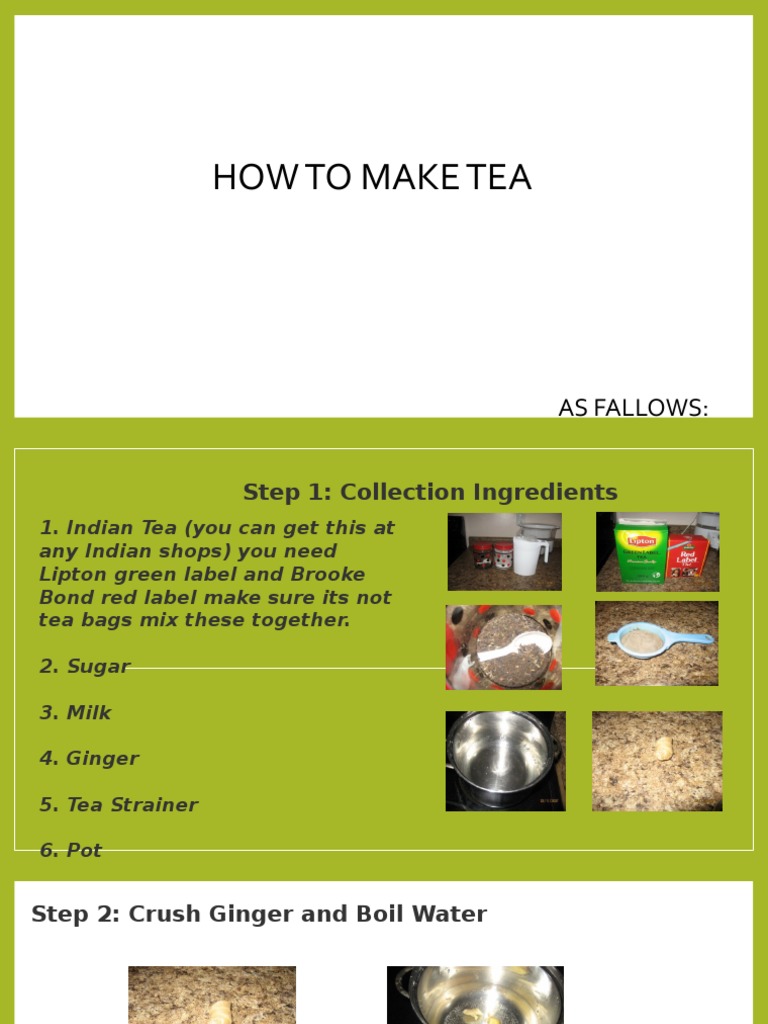 HOW TO MAKE TEA

AS FALLOWS:

Step 1: Collection Ingredients

1. Indian Tea (you can get this at any Indian shops) you need Lipton green label and Brooke Bond red label make sure its not tea bags mix these together.

2. Sugar

3. Milk

4. Ginger

5. Tea Strainer

6. Pot

Lipton

Red Label

Step 2: Crush Ginger and Boil Water