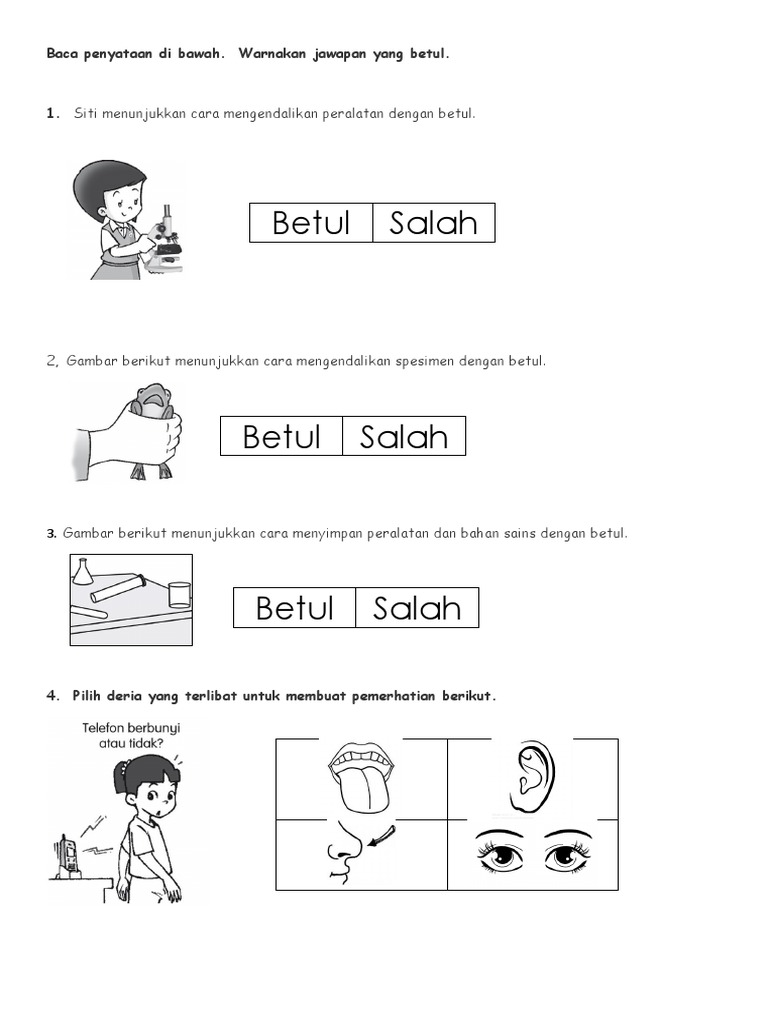 Baca penyataan di bawah. Warnakan jawapan yang betul.

1. Siti menunjukkan cara mengendalikan peralatan dengan betul.

| Betul | Salah |
|---|---|

2, Gambar berikut menunjukkan cara mengendalikan spesimen dengan betul.

| Betul | Salah |
|---|---|

3. Gambar berikut menunjukkan cara menyimpan peralatan dan bahan sains dengan betul.

| Betul | Salah |
|---|---|

4. Pilih deria yang terlibat untuk membuat pemerhatian berikut.

Telefon berbunyi atau tidak?