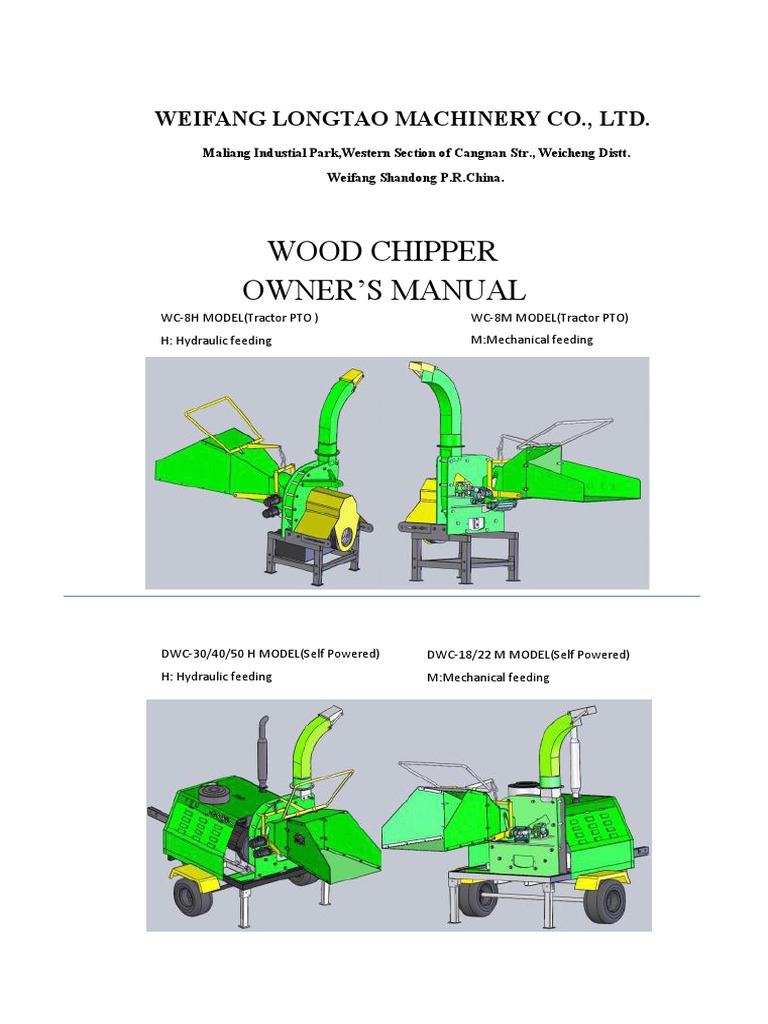 WEIFANG LONGTAO MACHINERY CO., LTD.

Maliang Industial Park,Western Section of Cangnan Str., Weicheng Distt.

Weifang Shandong P.R.China.

WOOD CHIPPER
OWNER'S MANUAL

WC-8H MODEL(Tractor PTO )
H: Hydraulic feeding

WC-8M MODEL(Tractor PTO)
M:Mechanical feeding

DWC-30/40/50 H MODEL(Self Powered)
H: Hydraulic feeding

DWC-18/22 M MODEL(Self Powered)
M:Mechanical feeding