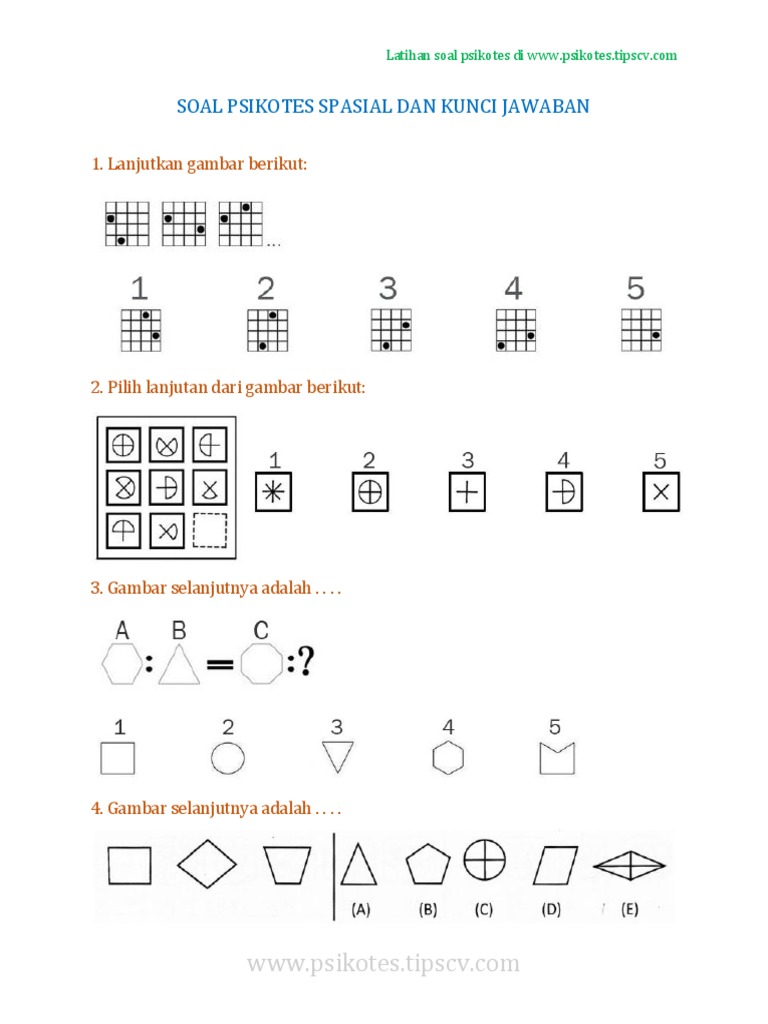 Latihan soal psikotes di www.psikotes.tipscv.com

SOAL PSIKOTES SPASIAL DAN KUNCI JAWABAN

1. Lanjutkan gambar berikut:

...

1 2 3 4 5

2. Pilih lanjutan dari gambar berikut:

1 2 3 4 5

3. Gambar selanjutnya adalah . . . .

A : B = C :?

1 2 3 4 5

4. Gambar selanjutnya adalah . . . .

(A) (B) (C) (D) (E)

www.psikotes.tipscv.com