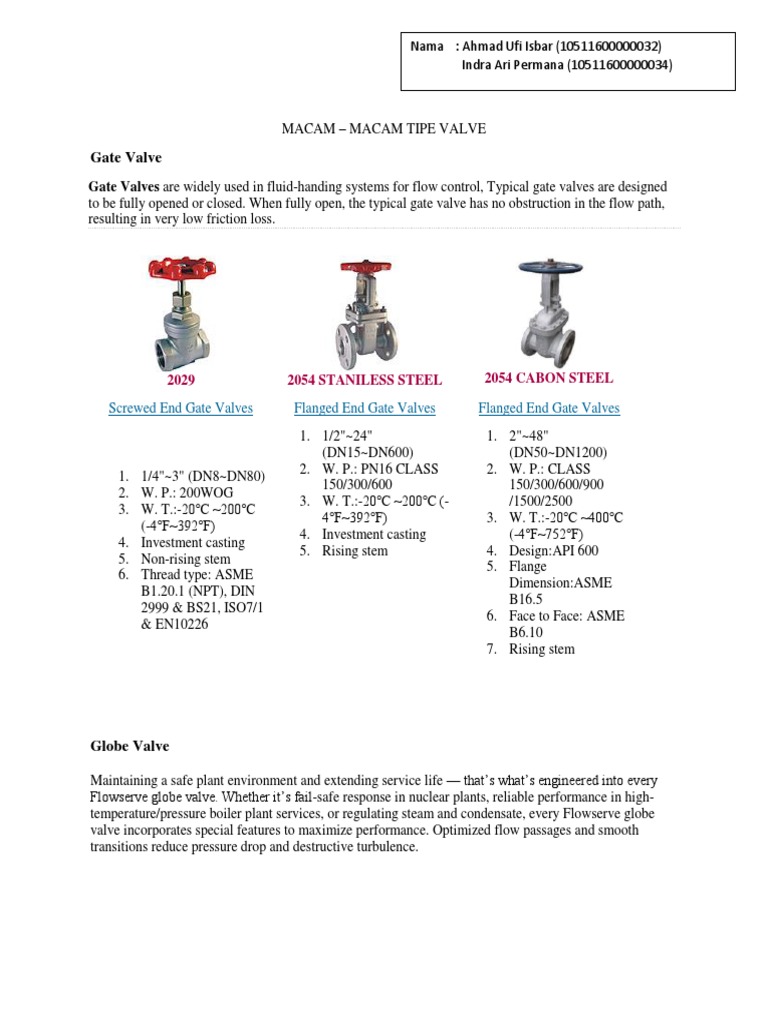 Nama : Ahmad Ufi Isbar (10511600000032)
Indra Ari Permana (10511600000034)

MACAM – MACAM TIPE VALVE

Gate Valve

Gate Valves are widely used in fluid-handing systems for flow control, Typical gate valves are designed to be fully opened or closed. When fully open, the typical gate valve has no obstruction in the flow path, resulting in very low friction loss.

2029

Screwed End Gate Valves

1. 1/4"~3" (DN8~DN80)
2. W. P.: 200WOG
3. W. T.:-20℃ ~200℃ (-4℉~392℉)
4. Investment casting
5. Non-rising stem
6. Thread type: ASME B1.20.1 (NPT), DIN 2999 & BS21, ISO7/1 & EN10226

2054 STANILESS STEEL

Flanged End Gate Valves

1. 1/2"~24" (DN15~DN600)
2. W. P.: PN16 CLASS 150/300/600
3. W. T.:-20℃ ~200℃ (-4℉~392℉)
4. Investment casting
5. Rising stem

2054 CABON STEEL

Flanged End Gate Valves

1. 2"~48" (DN50~DN1200)
2. W. P.: CLASS 150/300/600/900 /1500/2500
3. W. T.:-20℃ ~400℃ (-4℉~752℉)
4. Design:API 600
5. Flange Dimension:ASME B16.5
6. Face to Face: ASME B6.10
7. Rising stem

Globe Valve

Maintaining a safe plant environment and extending service life — that's what's engineered into every Flowserve globe valve. Whether it's fail-safe response in nuclear plants, reliable performance in high-temperature/pressure boiler plant services, or regulating steam and condensate, every Flowserve globe valve incorporates special features to maximize performance. Optimized flow passages and smooth transitions reduce pressure drop and destructive turbulence.