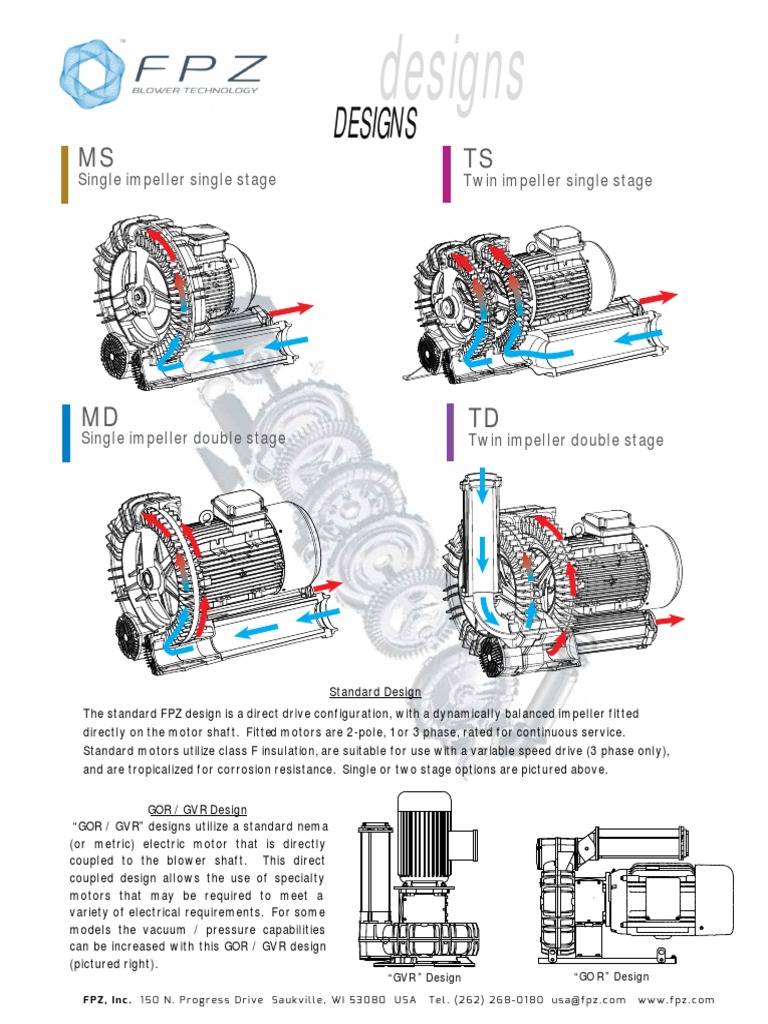 FPZ
BLOWER TECHNOLOGY

designs

DESIGNS

MS
Single impeller single stage

TS
Twin impeller single stage

MD
Single impeller double stage

TD
Twin impeller double stage

Standard Design

The standard FPZ design is a direct drive configuration, with a dynamically balanced impeller fitted directly on the motor shaft. Fitted motors are 2-pole, 1 or 3 phase, rated for continuous service. Standard motors utilize class F insulation, are suitable for use with a variable speed drive (3 phase only), and are tropicalized for corrosion resistance. Single or two stage options are pictured above.

GOR / GVR Design

"GOR / GVR" designs utilize a standard nema (or metric) electric motor that is directly coupled to the blower shaft. This direct coupled design allows the use of specialty motors that may be required to meet a variety of electrical requirements. For some models the vacuum / pressure capabilities can be increased with this GOR / GVR design (pictured right).

"GVR" Design

"GOR" Design

FPZ, Inc. 150 N. Progress Drive Saukville, WI 53080 USA Tel. (262) 268-0180 usa@fpz.com www.fpz.com