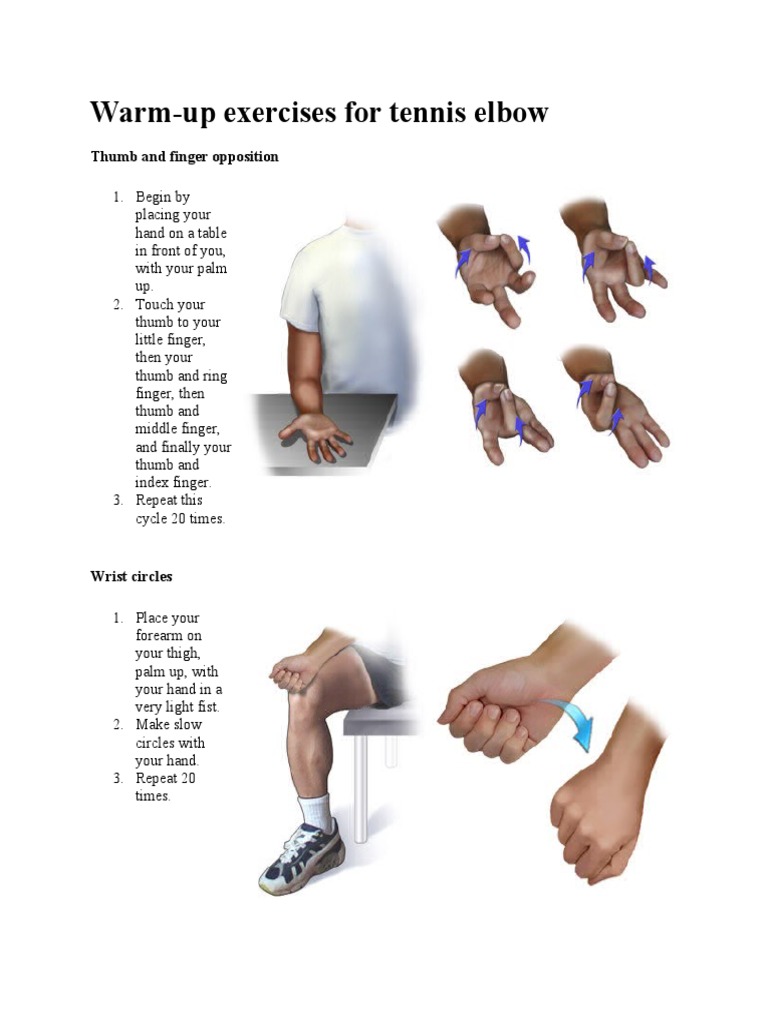 Warm-up exercises for tennis elbow

Thumb and finger opposition

1. Begin by placing your hand on a table in front of you, with your palm up.
2. Touch your thumb to your little finger, then your thumb and ring finger, then thumb and middle finger, and finally your thumb and index finger.
3. Repeat this cycle 20 times.

Wrist circles

1. Place your forearm on your thigh, palm up, with your hand in a very light fist.
2. Make slow circles with your hand.
3. Repeat 20 times.