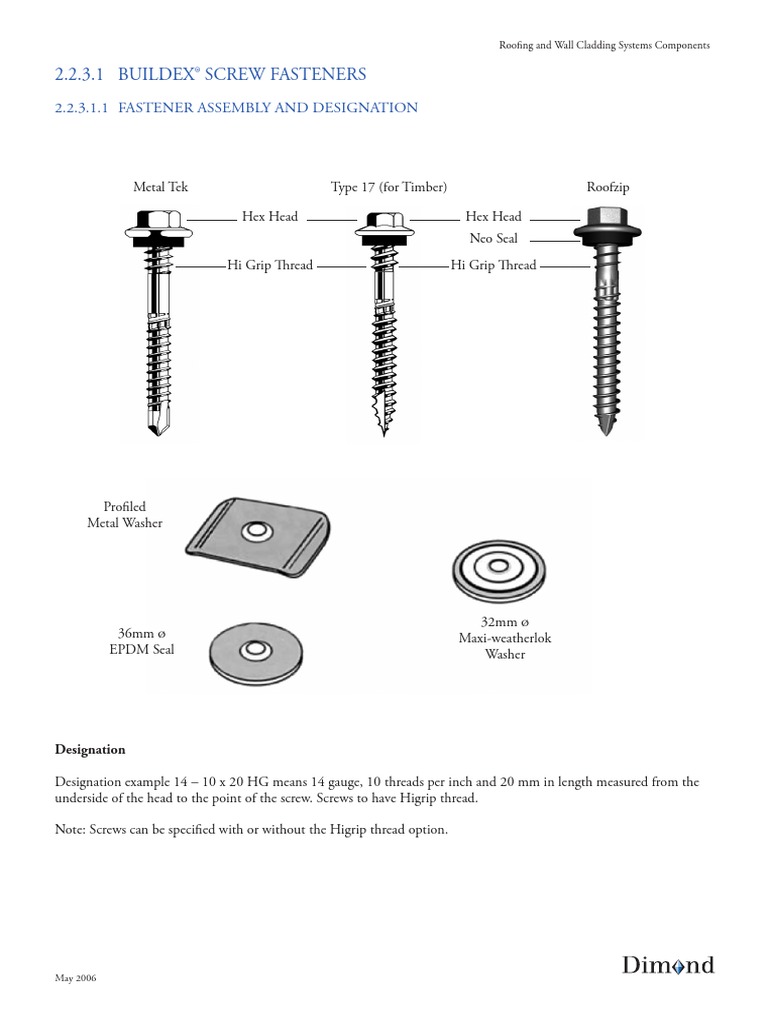 Roofing and Wall Cladding Systems Components

2.2.3.1 BUILDEX® SCREW FASTENERS

2.2.3.1.1 FASTENER ASSEMBLY AND DESIGNATION

Metal Tek

Type 17 (for Timber)

Roofzip

Hex Head

Hex Head

Neo Seal

Hi Grip Thread

Hi Grip Thread

Profiled Metal Washer

36mm ø EPDM Seal

32mm ø Maxi-weatherlok Washer

**Designation**

Designation example 14 – 10 x 20 HG means 14 gauge, 10 threads per inch and 20 mm in length measured from the underside of the head to the point of the screw. Screws to have Higrip thread.

Note: Screws can be specified with or without the Higrip thread option.

May 2006

Dimond