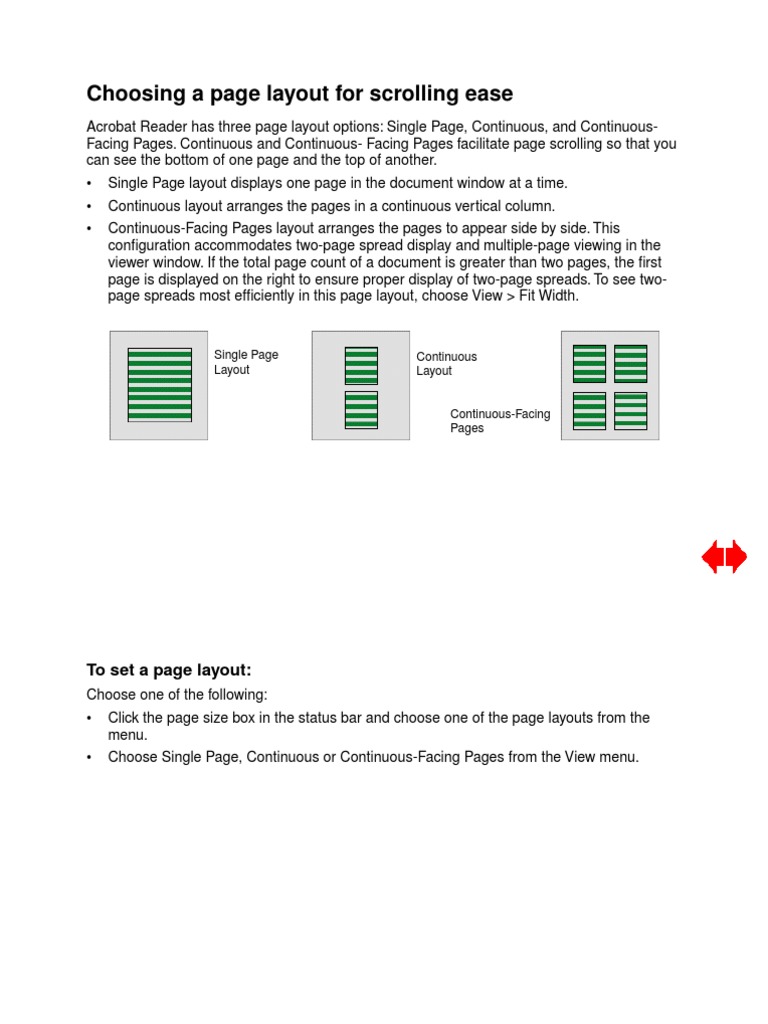 Choosing a page layout for scrolling ease

Acrobat Reader has three page layout options: Single Page, Continuous, and Continuous-Facing Pages. Continuous and Continuous- Facing Pages facilitate page scrolling so that you can see the bottom of one page and the top of another.

• Single Page layout displays one page in the document window at a time.

• Continuous layout arranges the pages in a continuous vertical column.

• Continuous-Facing Pages layout arranges the pages to appear side by side. This configuration accommodates two-page spread display and multiple-page viewing in the viewer window. If the total page count of a document is greater than two pages, the first page is displayed on the right to ensure proper display of two-page spreads. To see two-page spreads most efficiently in this page layout, choose View > Fit Width.

Single Page Layout

Continuous Layout

Continuous-Facing Pages

To set a page layout:

Choose one of the following:

• Click the page size box in the status bar and choose one of the page layouts from the menu.

• Choose Single Page, Continuous or Continuous-Facing Pages from the View menu.