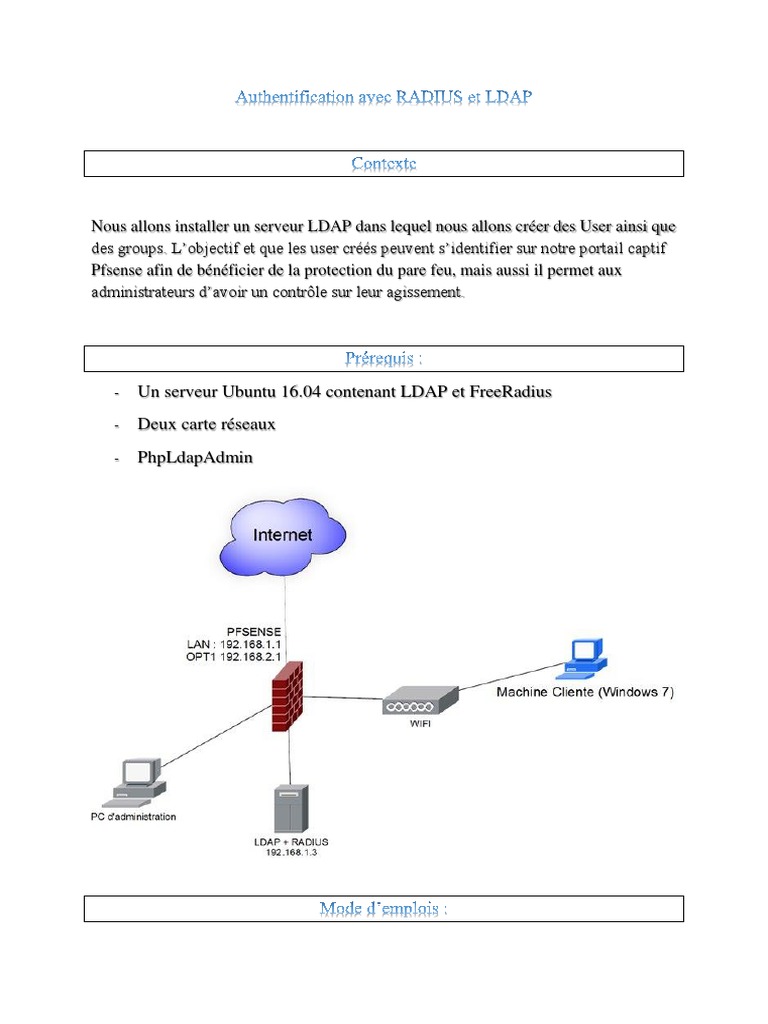 Authentification avec RADIUS et LDAP

Contexte

Nous allons installer un serveur LDAP dans lequel nous allons créer des User ainsi que des groups. L'objectif et que les user créés peuvent s'identifier sur notre portail captif Pfsense afin de bénéficier de la protection du pare feu, mais aussi il permet aux administrateurs d'avoir un contrôle sur leur agissement.

Prérequis :

- Un serveur Ubuntu 16.04 contenant LDAP et FreeRadius
- Deux carte réseaux
- PhpLdapAdmin

Internet

PFSENSE
LAN : 192.168.1.1
OPT1 192.168.2.1

WIFI

Machine Cliente (Windows 7)

PC d'administration

LDAP + RADIUS
192.168.1.3

Mode d'emplois :