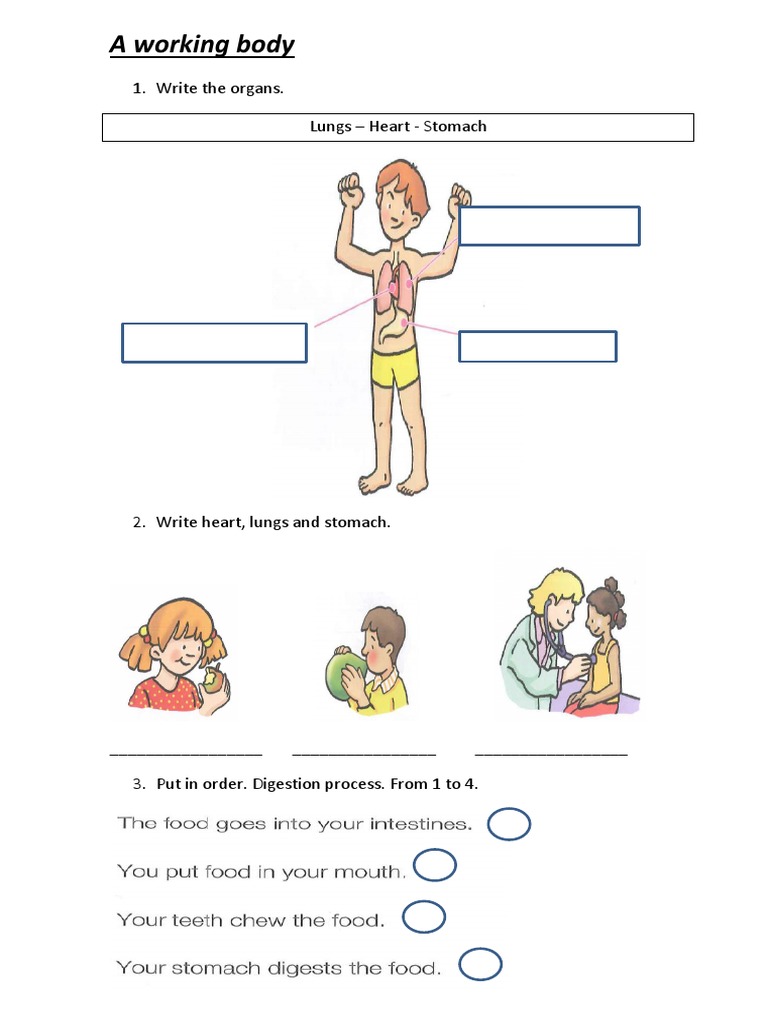 A working body

1. Write the organs.

Lungs – Heart - Stomach

2. Write heart, lungs and stomach.

________________ ________________ ________________

3. Put in order. Digestion process. From 1 to 4.

The food goes into your intestines.

You put food in your mouth.

Your teeth chew the food.

Your stomach digests the food.