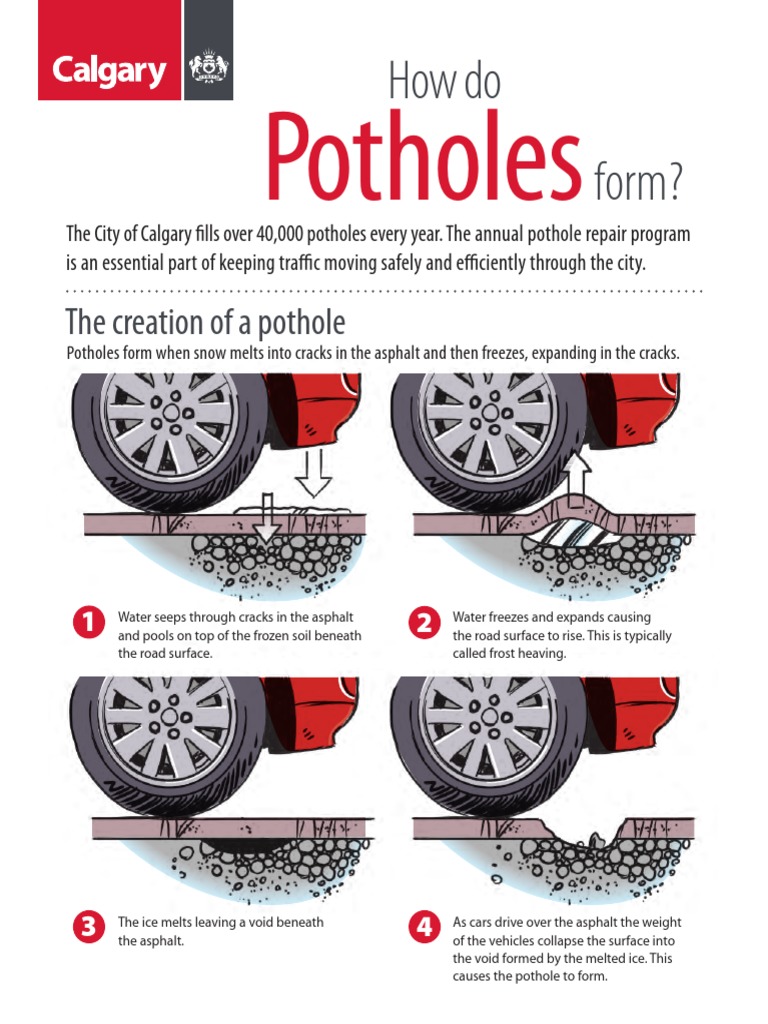 Calgary

How do Potholes form?

The City of Calgary fills over 40,000 potholes every year. The annual pothole repair program is an essential part of keeping traffic moving safely and efficiently through the city.

The creation of a pothole

Potholes form when snow melts into cracks in the asphalt and then freezes, expanding in the cracks.

1 Water seeps through cracks in the asphalt and pools on top of the frozen soil beneath the road surface.

2 Water freezes and expands causing the road surface to rise. This is typically called frost heaving.

3 The ice melts leaving a void beneath the asphalt.

4 As cars drive over the asphalt the weight of the vehicles collapse the surface into the void formed by the melted ice. This causes the pothole to form.