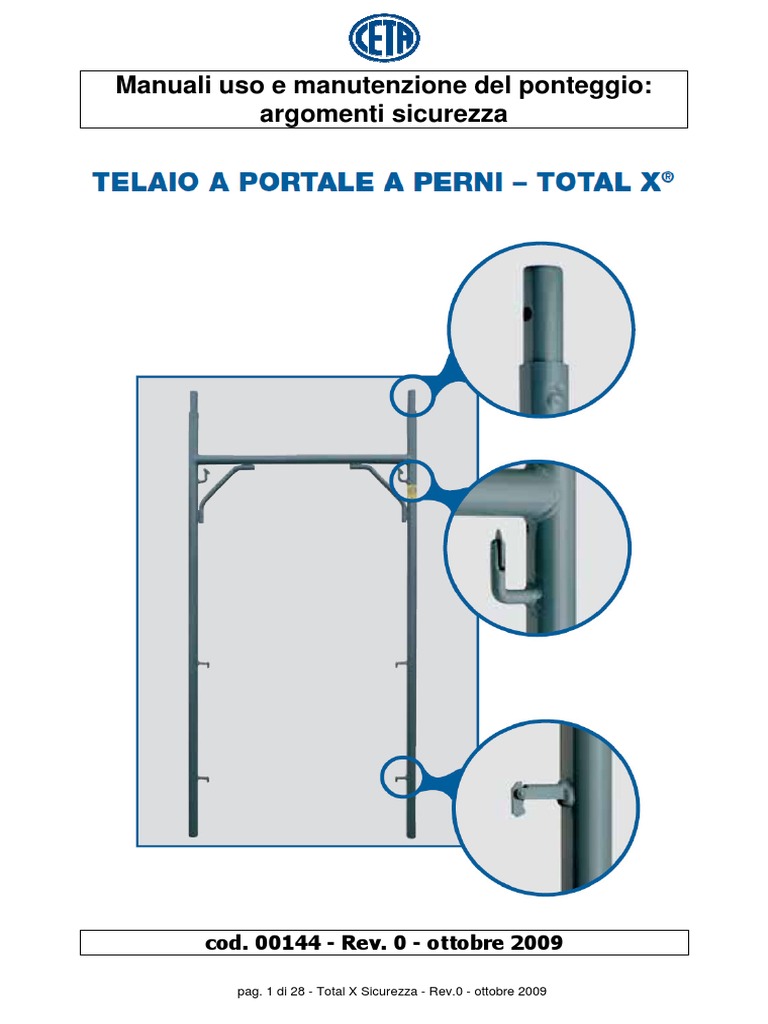 CETA

Manuali uso e manutenzione del ponteggio: argomenti sicurezza

TELAIO A PORTALE A PERNI – TOTAL X®

cod. 00144 - Rev. 0 - ottobre 2009

pag. 1 di 28 - Total X Sicurezza - Rev.0 - ottobre 2009