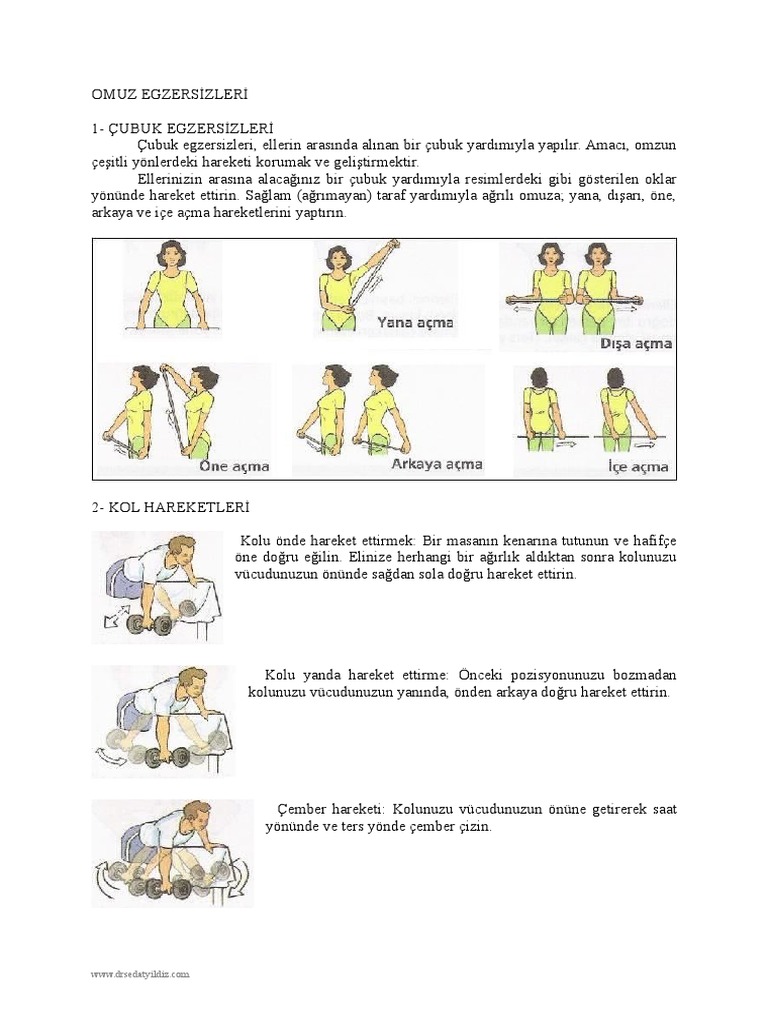 OMUZ EGZERSİZLERİ

1- ÇUBUK EGZERSİZLERİ

Çubuk egzersizleri, ellerin arasında alınan bir çubuk yardımıyla yapılır. Amacı, omzun çeşitli yönlerdeki hareketi korumak ve geliştirmektir.

Ellerinizin arasına alacağınız bir çubuk yardımıyla resimlerdeki gibi gösterilen oklar yönünde hareket ettirin. Sağlam (ağrımayan) taraf yardımıyla ağrılı omuza; yana, dışarı, öne, arkaya ve içe açma hareketlerini yaptırın.

Yana açma

Dışa açma

Öne açma

Arkaya açma

İçe açma

2- KOL HAREKETLERİ

Kolu önde hareket ettirmek: Bir masanın kenarına tutunun ve hafifçe öne doğru eğilin. Elinize herhangi bir ağırlık aldıktan sonra kolunuzu vücudunuzun önünde sağdan sola doğru hareket ettirin.

Kolu yanda hareket ettirme: Önceki pozisyonunuzu bozmadan kolunuzu vücudunuzun yanında, önden arkaya doğru hareket ettirin.

Çember hareketi: Kolunuzu vücudunuzun önüne getirerek saat yönünde ve ters yönde çember çizin.

www.drsedatyildiz.com