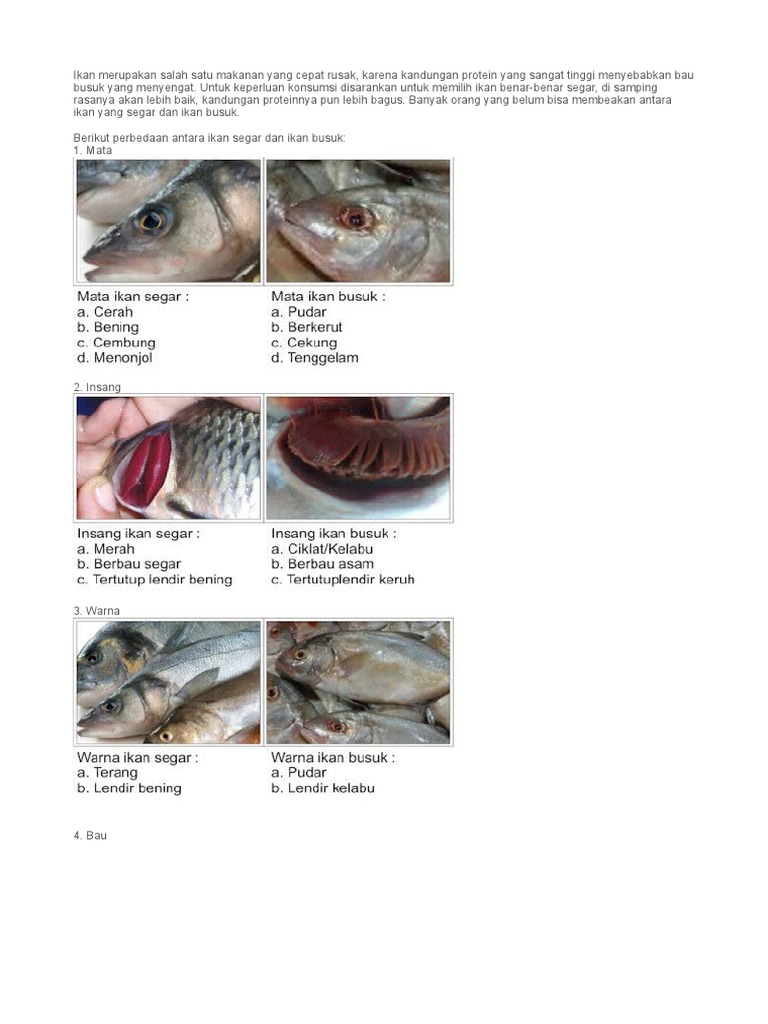 Ikan merupakan salah satu makanan yang cepat rusak, karena kandungan protein yang sangat tinggi menyebabkan bau busuk yang menyengat. Untuk keperluan konsumsi disarankan untuk memilih ikan benar-benar segar, di samping rasanya akan lebih baik, kandungan proteinnya pun lebih bagus. Banyak orang yang belum bisa membeakan antara ikan yang segar dan ikan busuk.

Berikut perbedaan antara ikan segar dan ikan busuk:
1. Mata

Mata ikan segar :
a. Cerah
b. Bening
c. Cembung
d. Menonjol

Mata ikan busuk :
a. Pudar
b. Berkerut
c. Cekung
d. Tenggelam

2. Insang

Insang ikan segar :
a. Merah
b. Berbau segar
c. Tertutup lendir bening

Insang ikan busuk :
a. Ciklat/Kelabu
b. Berbau asam
c. Tertutuplendir keruh

3. Warna

Warna ikan segar :
a. Terang
b. Lendir bening

Warna ikan busuk :
a. Pudar
b. Lendir kelabu

4. Bau