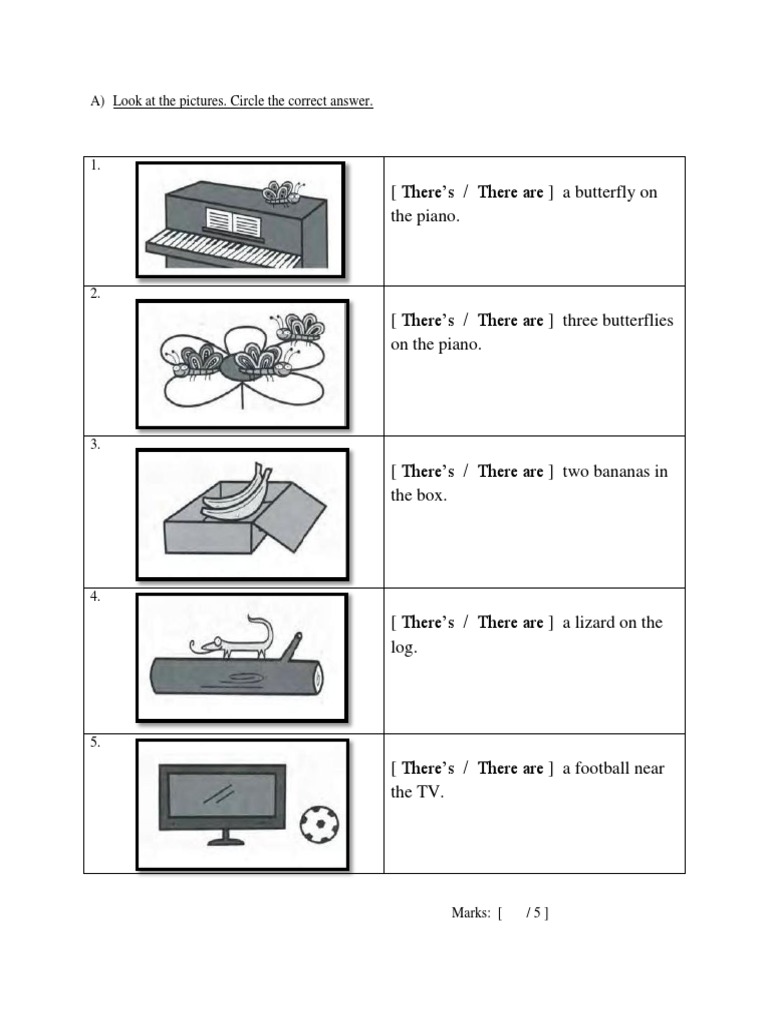 A) Look at the pictures. Circle the correct answer.

| | |
|---|---|
| 1. | [ There's / There are ] a butterfly on the piano. |
| 2. | [ There's / There are ] three butterflies on the piano. |
| 3. | [ There's / There are ] two bananas in the box. |
| 4. | [ There's / There are ] a lizard on the log. |
| 5. | [ There's / There are ] a football near the TV. |

Marks: [ / 5 ]