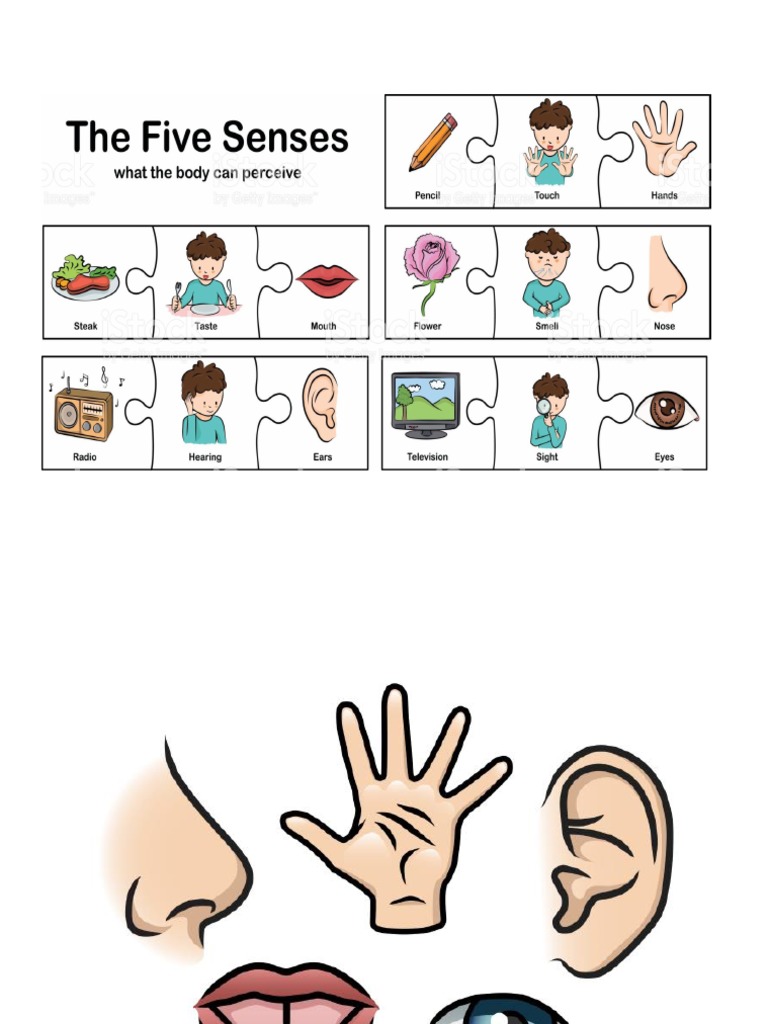 The Five Senses
what the body can perceive

iStock
by Getty Images

Pencil
Touch
Hands

Steak
Taste
Mouth

Flower
Smell
Nose

Radio
Hearing
Ears

Television
Sight
Eyes