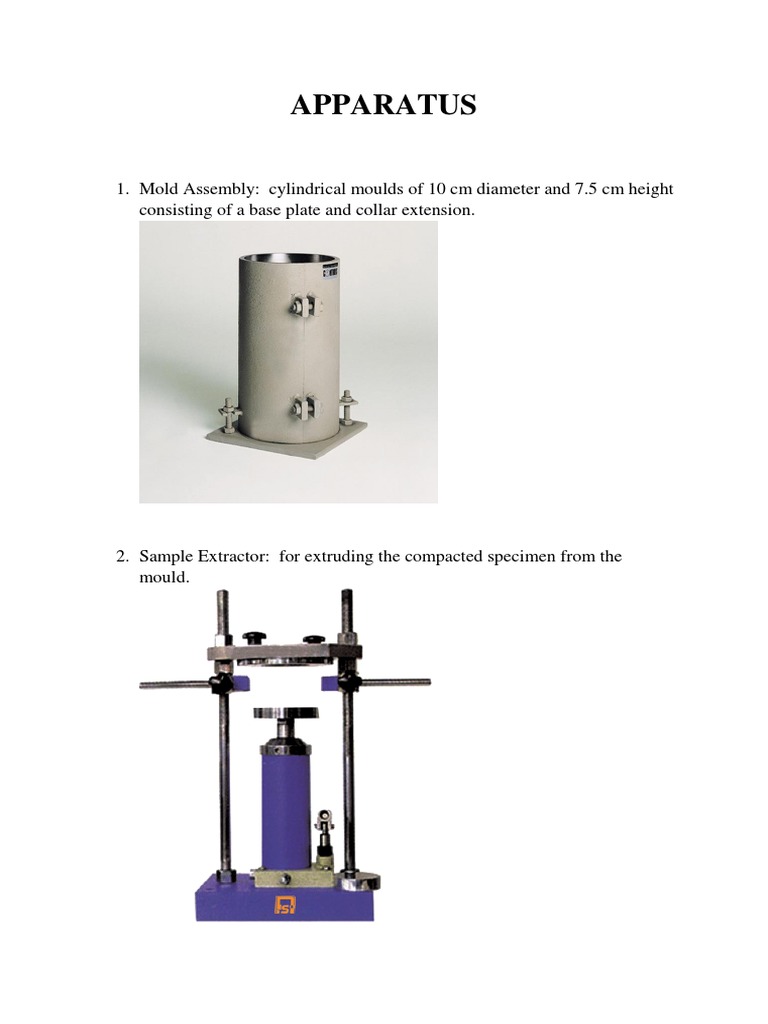 APPARATUS

1. Mold Assembly: cylindrical moulds of 10 cm diameter and 7.5 cm height consisting of a base plate and collar extension.

2. Sample Extractor: for extruding the compacted specimen from the mould.