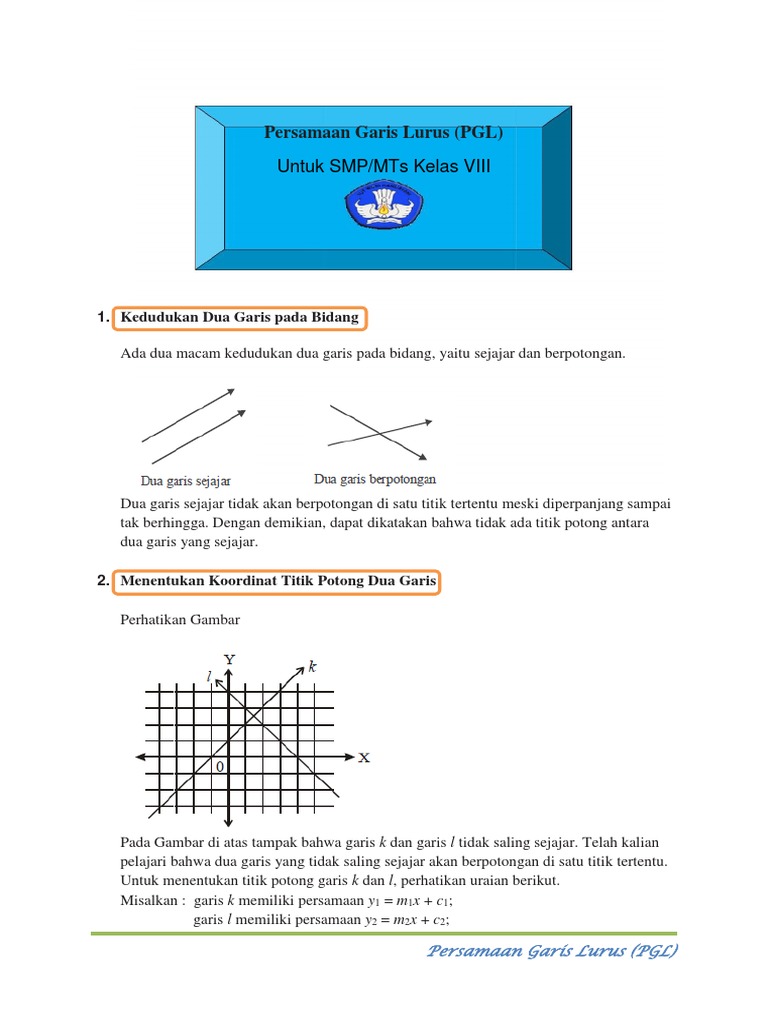 Persamaan Garis Lurus (PGL)

Untuk SMP/MTs Kelas VIII

1. Kedudukan Dua Garis pada Bidang

Ada dua macam kedudukan dua garis pada bidang, yaitu sejajar dan berpotongan.

Dua garis sejajar

Dua garis berpotongan

Dua garis sejajar tidak akan berpotongan di satu titik tertentu meski diperpanjang sampai tak berhingga. Dengan demikian, dapat dikatakan bahwa tidak ada titik potong antara dua garis yang sejajar.

2. Menentukan Koordinat Titik Potong Dua Garis

Perhatikan Gambar

Y

$l$

$k$

X

0

Pada Gambar di atas tampak bahwa garis $k$ dan garis $l$ tidak saling sejajar. Telah kalian pelajari bahwa dua garis yang tidak saling sejajar akan berpotongan di satu titik tertentu. Untuk menentukan titik potong garis $k$ dan $l$, perhatikan uraian berikut.
Misalkan : garis $k$ memiliki persamaan $y_1 = m_1x + c_1$;
garis $l$ memiliki persamaan $y_2 = m_2x + c_2$;

Persamaan Garis Lurus (PGL)