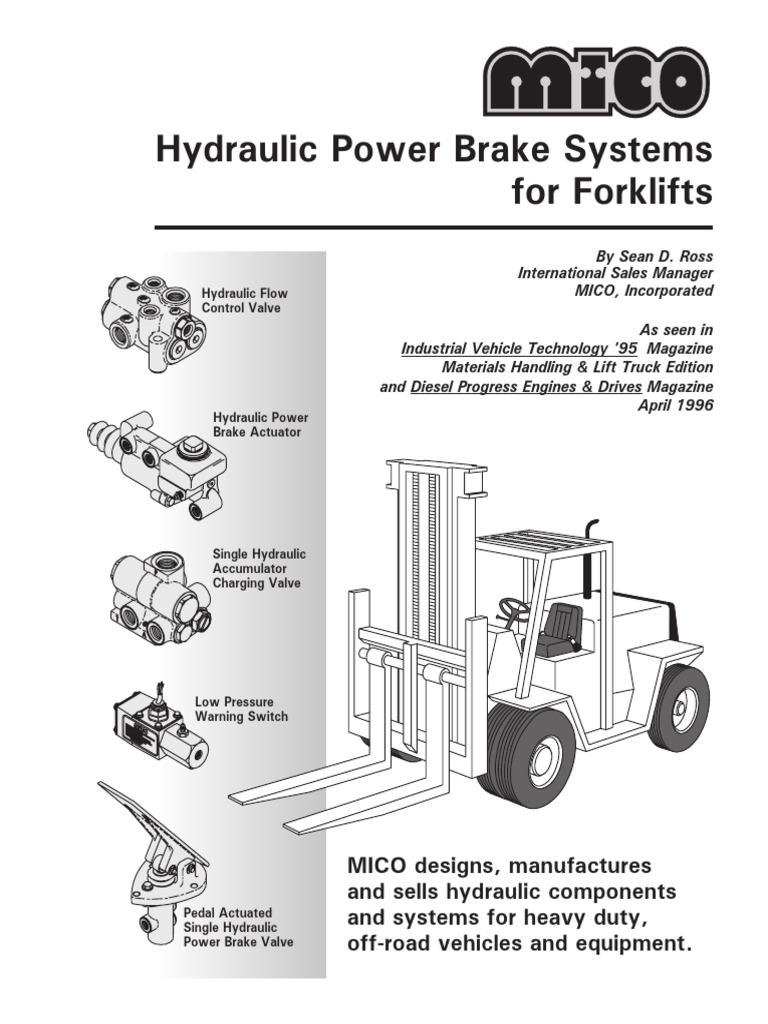 MICO

Hydraulic Power Brake Systems for Forklifts

By Sean D. Ross
International Sales Manager
MICO, Incorporated

As seen in
Industrial Vehicle Technology '95 Magazine
Materials Handling & Lift Truck Edition
and Diesel Progress Engines & Drives Magazine
April 1996

Hydraulic Flow Control Valve

Hydraulic Power Brake Actuator

Single Hydraulic Accumulator Charging Valve

Low Pressure Warning Switch

Pedal Actuated Single Hydraulic Power Brake Valve

MICO designs, manufactures and sells hydraulic components and systems for heavy duty, off-road vehicles and equipment.