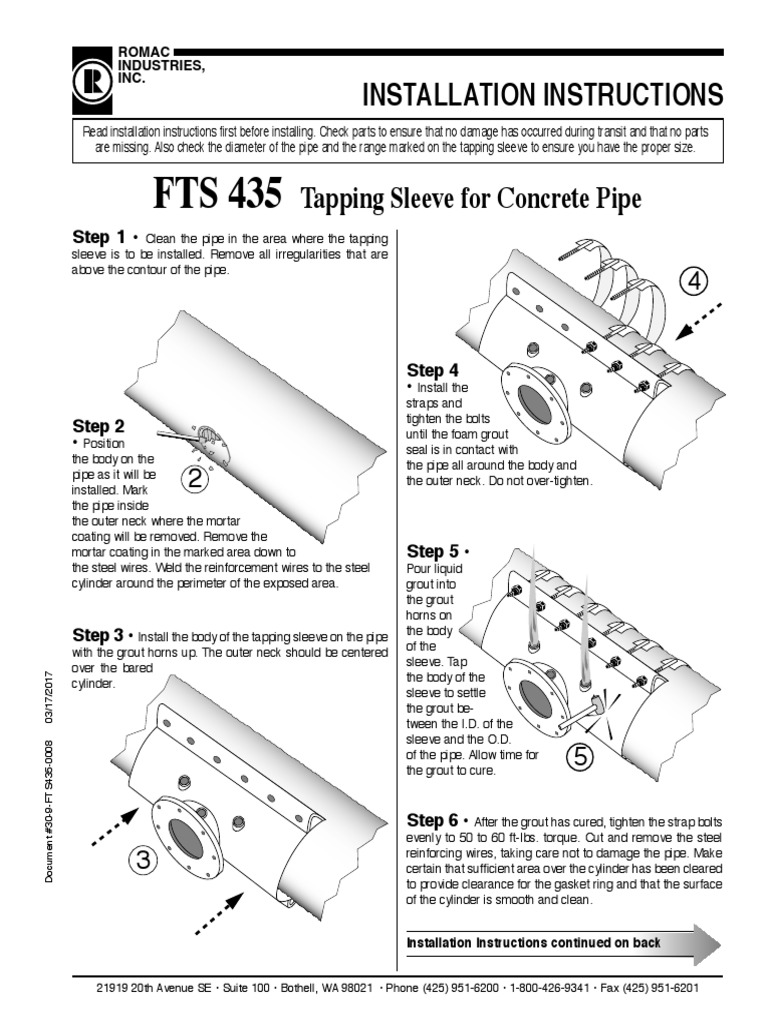 ROMAC INDUSTRIES, INC.

R

INSTALLATION INSTRUCTIONS

Read installation instructions first before installing. Check parts to ensure that no damage has occurred during transit and that no parts are missing. Also check the diameter of the pipe and the range marked on the tapping sleeve to ensure you have the proper size.

FTS 435 Tapping Sleeve for Concrete Pipe

Step 1 • Clean the pipe in the area where the tapping sleeve is to be installed. Remove all irregularities that are above the contour of the pipe.

Step 2 • Position the body on the pipe as it will be installed. Mark the pipe inside the outer neck where the mortar coating will be removed. Remove the mortar coating in the marked area down to the steel wires. Weld the reinforcement wires to the steel cylinder around the perimeter of the exposed area.

2

Step 3 • Install the body of the tapping sleeve on the pipe with the grout horns up. The outer neck should be centered over the bared cylinder.

3

Document #30-9-FTS435-0008 03/17/2017

4

Step 4 • Install the straps and tighten the bolts until the foam grout seal is in contact with the pipe all around the body and the outer neck. Do not over-tighten.

Step 5 • Pour liquid grout into the grout horns on the body of the sleeve. Tap the body of the sleeve to settle the grout between the I.D. of the sleeve and the O.D. of the pipe. Allow time for the grout to cure.

5

Step 6 • After the grout has cured, tighten the strap bolts evenly to 50 to 60 ft-lbs. torque. Cut and remove the steel reinforcing wires, taking care not to damage the pipe. Make certain that sufficient area over the cylinder has been cleared to provide clearance for the gasket ring and that the surface of the cylinder is smooth and clean.

Installation Instructions continued on back

21919 20th Avenue SE • Suite 100 • Bothell, WA 98021 • Phone (425) 951-6200 • 1-800-426-9341 • Fax (425) 951-6201