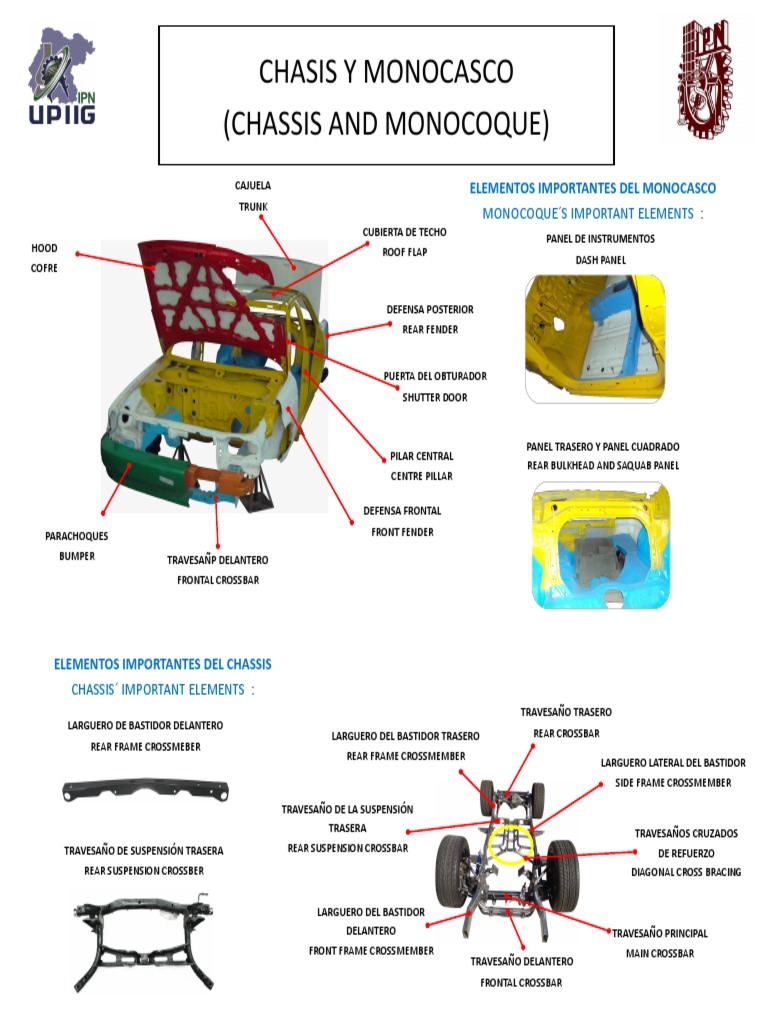 IPN
UPIIG

CHASIS Y MONOCASCO
(CHASSIS AND MONOCOQUE)

IPN

CAJUELA
TRUNK

HOOD
COFRE

CUBIERTA DE TECHO
ROOF FLAP

DEFENSA POSTERIOR
REAR FENDER

PUERTA DEL OBTURADOR
SHUTTER DOOR

PILAR CENTRAL
CENTRE PILLAR

DEFENSA FRONTAL
FRONT FENDER

PARACHOQUES
BUMPER

TRAVESAÑP DELANTERO
FRONTAL CROSSBAR

ELEMENTOS IMPORTANTES DEL MONOCASCO
MONOCOQUE´S IMPORTANT ELEMENTS :

PANEL DE INSTRUMENTOS
DASH PANEL

PANEL TRASERO Y PANEL CUADRADO
REAR BULKHEAD AND SAQUAB PANEL

ELEMENTOS IMPORTANTES DEL CHASSIS
CHASSIS´ IMPORTANT ELEMENTS :

LARGUERO DE BASTIDOR DELANTERO
REAR FRAME CROSSMEBER

TRAVESAÑO DE SUSPENSIÓN TRASERA
REAR SUSPENSION CROSSBER

LARGUERO DEL BASTIDOR TRASERO
REAR FRAME CROSSMEMBER

TRAVESAÑO TRASERO
REAR CROSSBAR

LARGUERO LATERAL DEL BASTIDOR
SIDE FRAME CROSSMEMBER

TRAVESAÑO DE LA SUSPENSIÓN TRASERA
REAR SUSPENSION CROSSBAR

TRAVESAÑOS CRUZADOS DE REFUERZO
DIAGONAL CROSS BRACING

LARGUERO DEL BASTIDOR DELANTERO
FRONT FRAME CROSSMEMBER

TRAVESAÑO PRINCIPAL
MAIN CROSSBAR

TRAVESAÑO DELANTERO
FRONTAL CROSSBAR