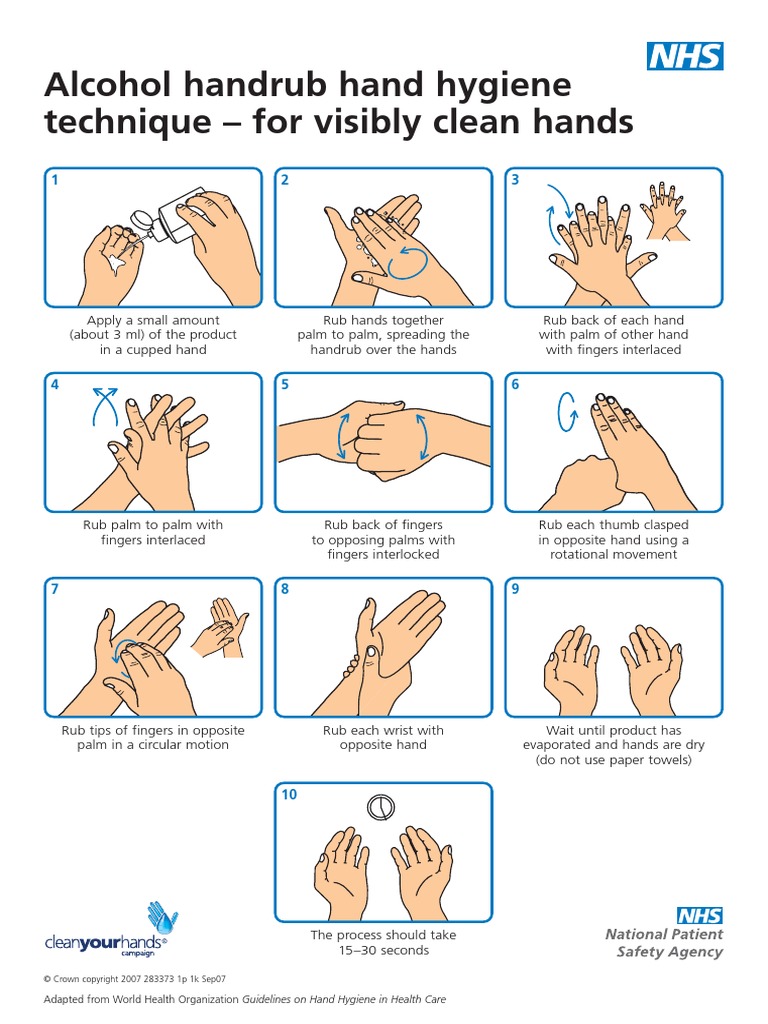 NHS

Alcohol handrub hand hygiene technique – for visibly clean hands

1

Apply a small amount (about 3 ml) of the product in a cupped hand

2

Rub hands together palm to palm, spreading the handrub over the hands

3

Rub back of each hand with palm of other hand with fingers interlaced

4

Rub palm to palm with fingers interlaced

5

Rub back of fingers to opposing palms with fingers interlocked

6

Rub each thumb clasped in opposite hand using a rotational movement

7

Rub tips of fingers in opposite palm in a circular motion

8

Rub each wrist with opposite hand

9

Wait until product has evaporated and hands are dry (do not use paper towels)

10

The process should take 15–30 seconds

cleanyourhands® campaign

NHS
National Patient Safety Agency

© Crown copyright 2007 283373 1p 1k Sep07

Adapted from World Health Organization Guidelines on Hand Hygiene in Health Care