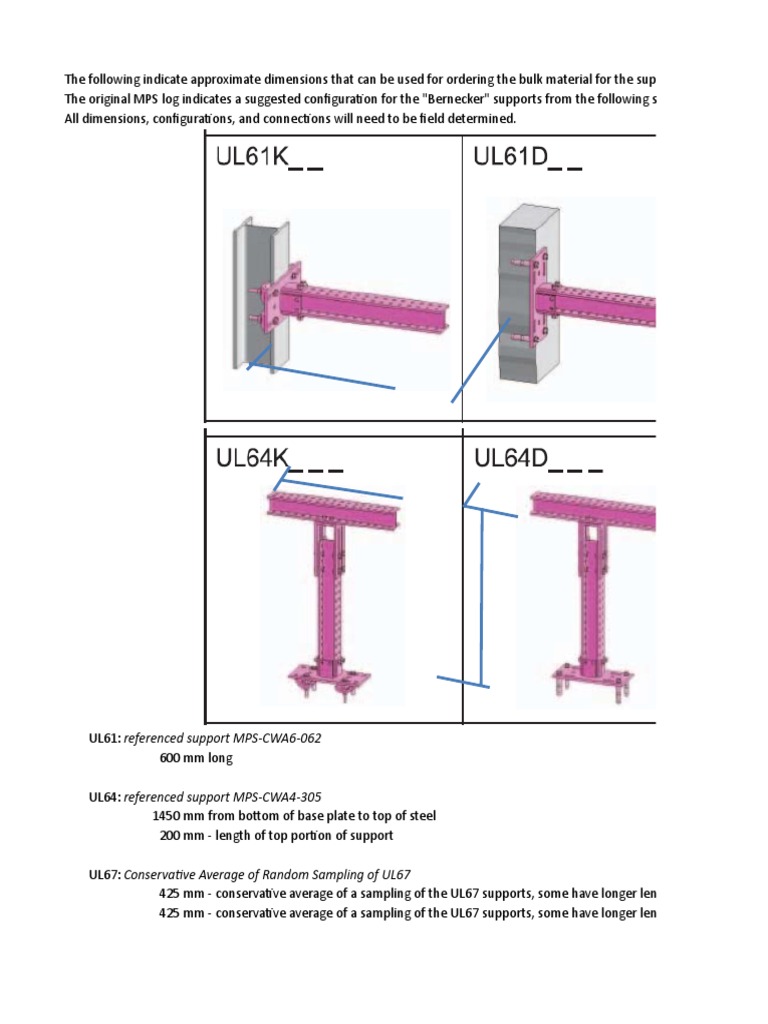 The following indicate approximate dimensions that can be used for ordering the bulk material for the sup
The original MPS log indicates a suggested configuration for the "Bernecker" supports from the following s
All dimensions, configurations, and connections will need to be field determined.

UL61K_ _

UL61D_ _

UL64K_ _ _

UL64D_ _ _

UL61: referenced support MPS-CWA6-062
600 mm long

UL64: referenced support MPS-CWA4-305
1450 mm from bottom of base plate to top of steel
200 mm - length of top portion of support

UL67: Conservative Average of Random Sampling of UL67
425 mm - conservative average of a sampling of the UL67 supports, some have longer len
425 mm - conservative average of a sampling of the UL67 supports, some have longer len