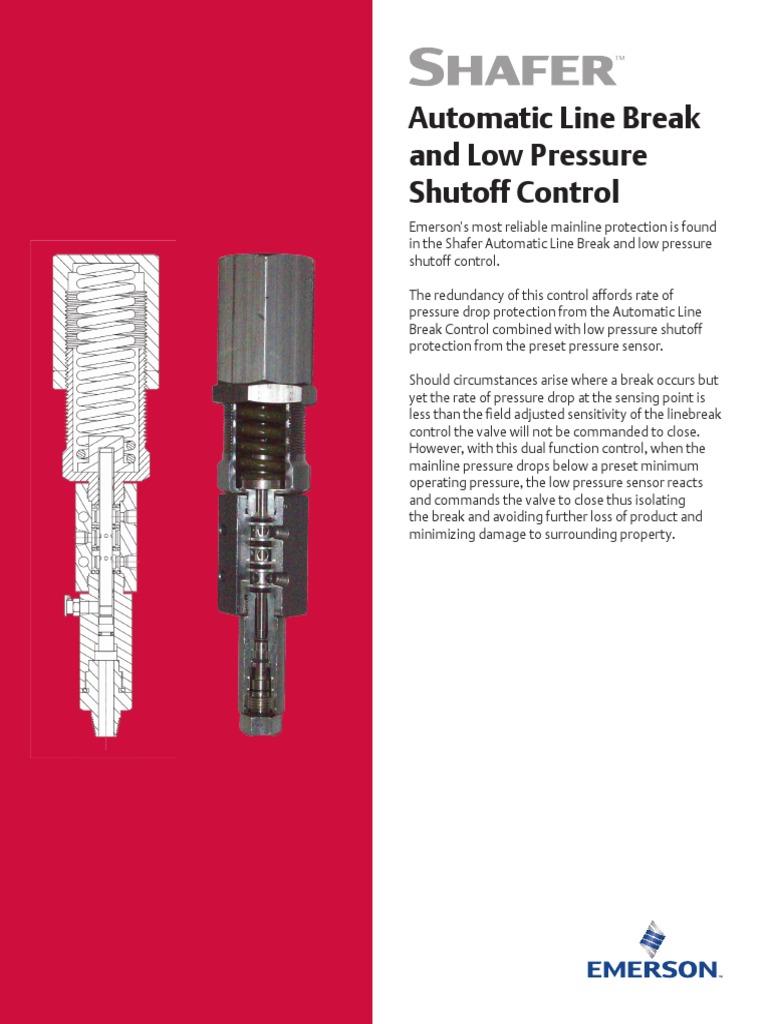 SHAFER™

Automatic Line Break and Low Pressure Shutoff Control

Emerson's most reliable mainline protection is found in the Shafer Automatic Line Break and low pressure shutoff control.

The redundancy of this control affords rate of pressure drop protection from the Automatic Line Break Control combined with low pressure shutoff protection from the preset pressure sensor.

Should circumstances arise where a break occurs but yet the rate of pressure drop at the sensing point is less than the field adjusted sensitivity of the linebreak control the valve will not be commanded to close. However, with this dual function control, when the mainline pressure drops below a preset minimum operating pressure, the low pressure sensor reacts and commands the valve to close thus isolating the break and avoiding further loss of product and minimizing damage to surrounding property.

EMERSON.