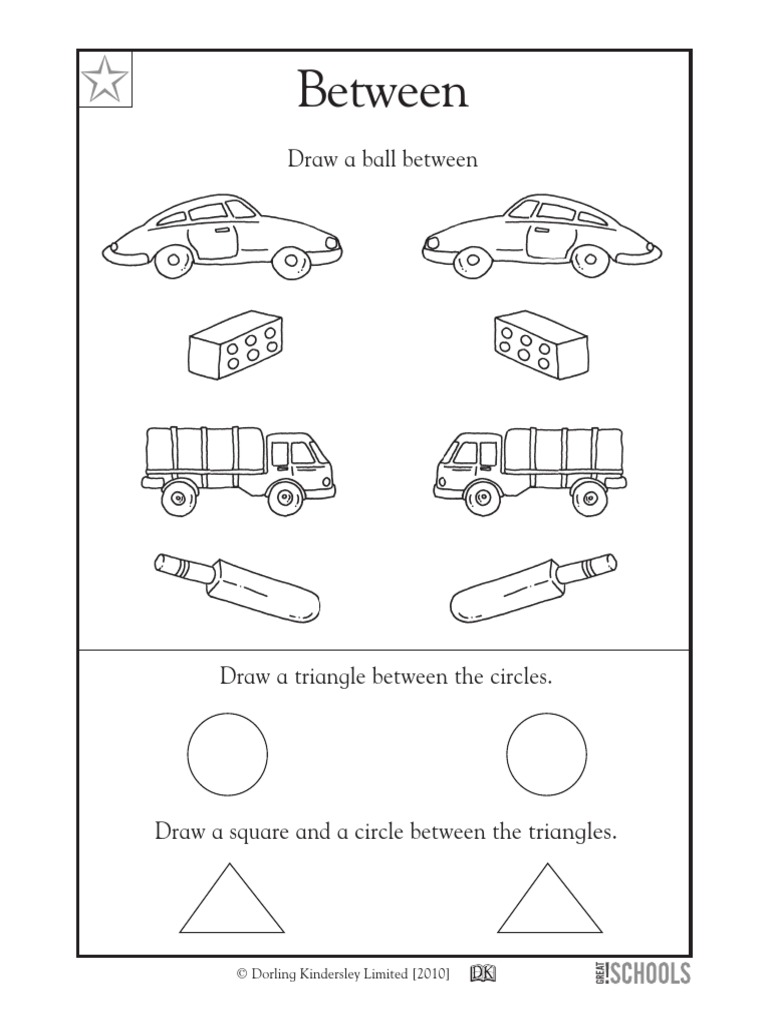 Between

Draw a ball between

Draw a triangle between the circles.

Draw a square and a circle between the triangles.

© Dorling Kindersley Limited [2010] DK GREAT! SCHOOLS