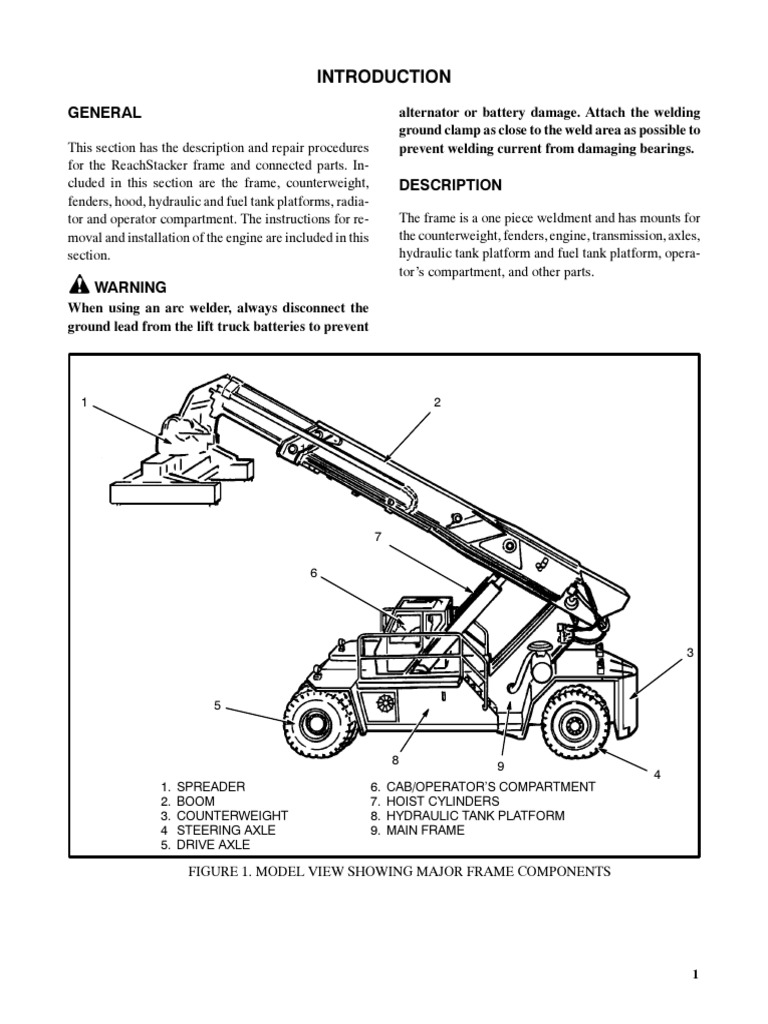 INTRODUCTION

GENERAL

This section has the description and repair procedures for the ReachStacker frame and connected parts. Included in this section are the frame, counterweight, fenders, hood, hydraulic and fuel tank platforms, radiator and operator compartment. The instructions for removal and installation of the engine are included in this section.

WARNING

When using an arc welder, always disconnect the ground lead from the lift truck batteries to prevent alternator or battery damage. Attach the welding ground clamp as close to the weld area as possible to prevent welding current from damaging bearings.

DESCRIPTION

The frame is a one piece weldment and has mounts for the counterweight, fenders, engine, transmission, axles, hydraulic tank platform and fuel tank platform, operator's compartment, and other parts.

1
2
7
6
3
5
8
9
4

1. SPREADER
2. BOOM
3. COUNTERWEIGHT
4 STEERING AXLE
5. DRIVE AXLE
6. CAB/OPERATOR'S COMPARTMENT
7. HOIST CYLINDERS
8. HYDRAULIC TANK PLATFORM
9. MAIN FRAME

FIGURE 1. MODEL VIEW SHOWING MAJOR FRAME COMPONENTS

1