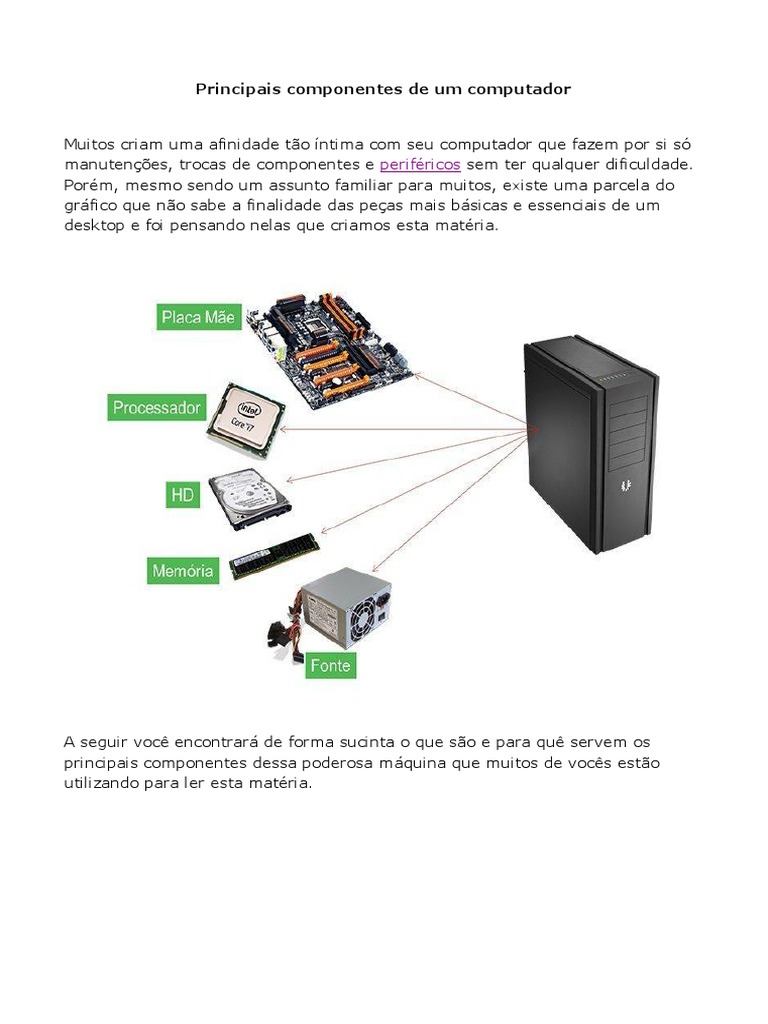 Principais componentes de um computador

Muitos criam uma afinidade tão íntima com seu computador que fazem por si só manutenções, trocas de componentes e periféricos sem ter qualquer dificuldade. Porém, mesmo sendo um assunto familiar para muitos, existe uma parcela do gráfico que não sabe a finalidade das peças mais básicas e essenciais de um desktop e foi pensando nelas que criamos esta matéria.

Placa Mãe

Processador

intel
Core i7

HD

Memória

Fonte

A seguir você encontrará de forma sucinta o que são e para quê servem os principais componentes dessa poderosa máquina que muitos de vocês estão utilizando para ler esta matéria.