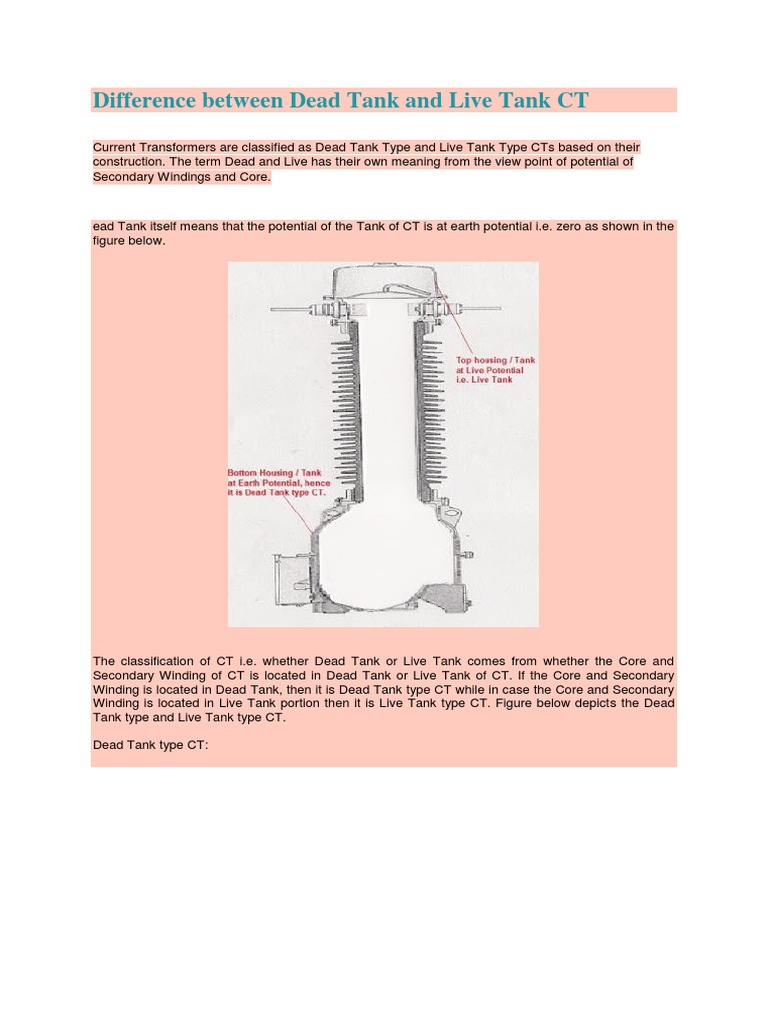 Difference between Dead Tank and Live Tank CT

Current Transformers are classified as Dead Tank Type and Live Tank Type CTs based on their construction. The term Dead and Live has their own meaning from the view point of potential of Secondary Windings and Core.

ead Tank itself means that the potential of the Tank of CT is at earth potential i.e. zero as shown in the figure below.

Top housing / Tank at Live Potential i.e. Live Tank

Bottom Housing / Tank at Earth Potential, hence it is Dead Tank type CT.

The classification of CT i.e. whether Dead Tank or Live Tank comes from whether the Core and Secondary Winding of CT is located in Dead Tank or Live Tank of CT. If the Core and Secondary Winding is located in Dead Tank, then it is Dead Tank type CT while in case the Core and Secondary Winding is located in Live Tank portion then it is Live Tank type CT. Figure below depicts the Dead Tank type and Live Tank type CT.

Dead Tank type CT: