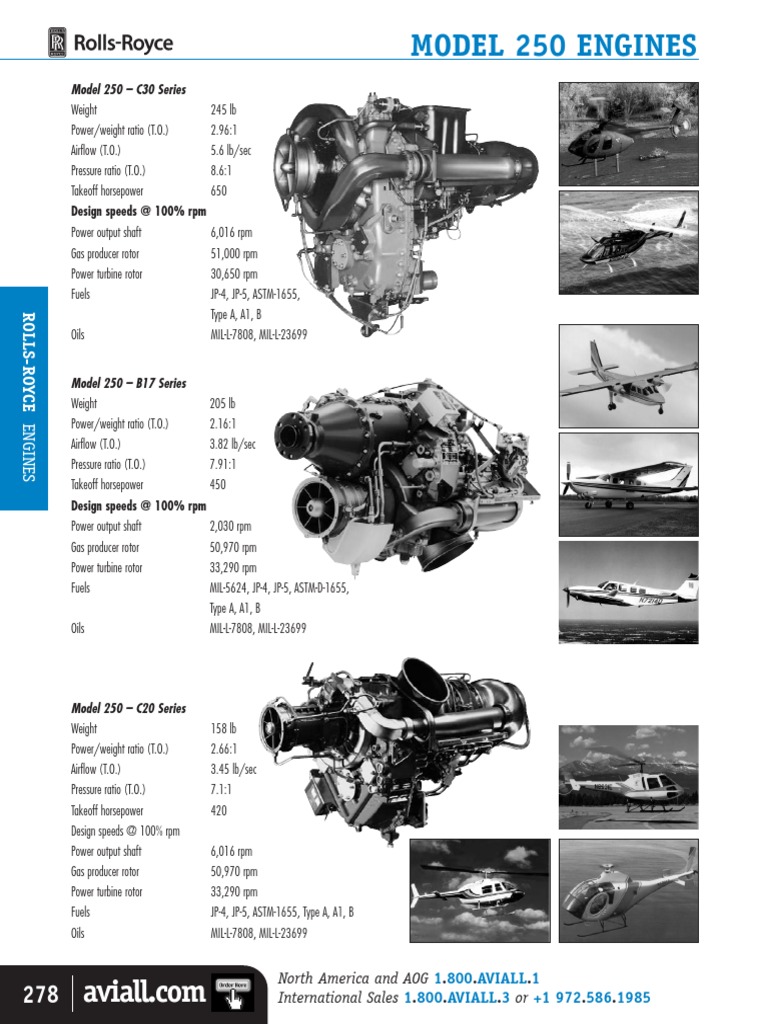 Rolls-Royce

MODEL 250 ENGINES

ROLLS-ROYCE ENGINES

Model 250 – C30 Series

| | |
|---|---|
| Weight | 245 lb |
| Power/weight ratio (T.O.) | 2.96:1 |
| Airflow (T.O.) | 5.6 lb/sec |
| Pressure ratio (T.O.) | 8.6:1 |
| Takeoff horsepower | 650 |
| **Design speeds @ 100% rpm** | |
| Power output shaft | 6,016 rpm |
| Gas producer rotor | 51,000 rpm |
| Power turbine rotor | 30,650 rpm |
| Fuels | JP-4, JP-5, ASTM-1655, Type A, A1, B |
| Oils | MIL-L-7808, MIL-L-23699 |

Model 250 – B17 Series

| | |
|---|---|
| Weight | 205 lb |
| Power/weight ratio (T.O.) | 2.16:1 |
| Airflow (T.O.) | 3.82 lb/sec |
| Pressure ratio (T.O.) | 7.91:1 |
| Takeoff horsepower | 450 |
| **Design speeds @ 100% rpm** | |
| Power output shaft | 2,030 rpm |
| Gas producer rotor | 50,970 rpm |
| Power turbine rotor | 33,290 rpm |
| Fuels | MIL-5624, JP-4, JP-5, ASTM-D-1655, Type A, A1, B |
| Oils | MIL-L-7808, MIL-L-23699 |

Model 250 – C20 Series

| | |
|---|---|
| Weight | 158 lb |
| Power/weight ratio (T.O.) | 2.66:1 |
| Airflow (T.O.) | 3.45 lb/sec |
| Pressure ratio (T.O.) | 7.1:1 |
| Takeoff horsepower | 420 |
| Design speeds @ 100% rpm | |
| Power output shaft | 6,016 rpm |
| Gas producer rotor | 50,970 rpm |
| Power turbine rotor | 33,290 rpm |
| Fuels | JP-4, JP-5, ASTM-1655, Type A, A1, B |
| Oils | MIL-L-7808, MIL-L-23699 |

278 aviall.com Order Here

North America and AOG 1.800.AVIALL.1
International Sales 1.800.AVIALL.3 or +1 972.586.1985