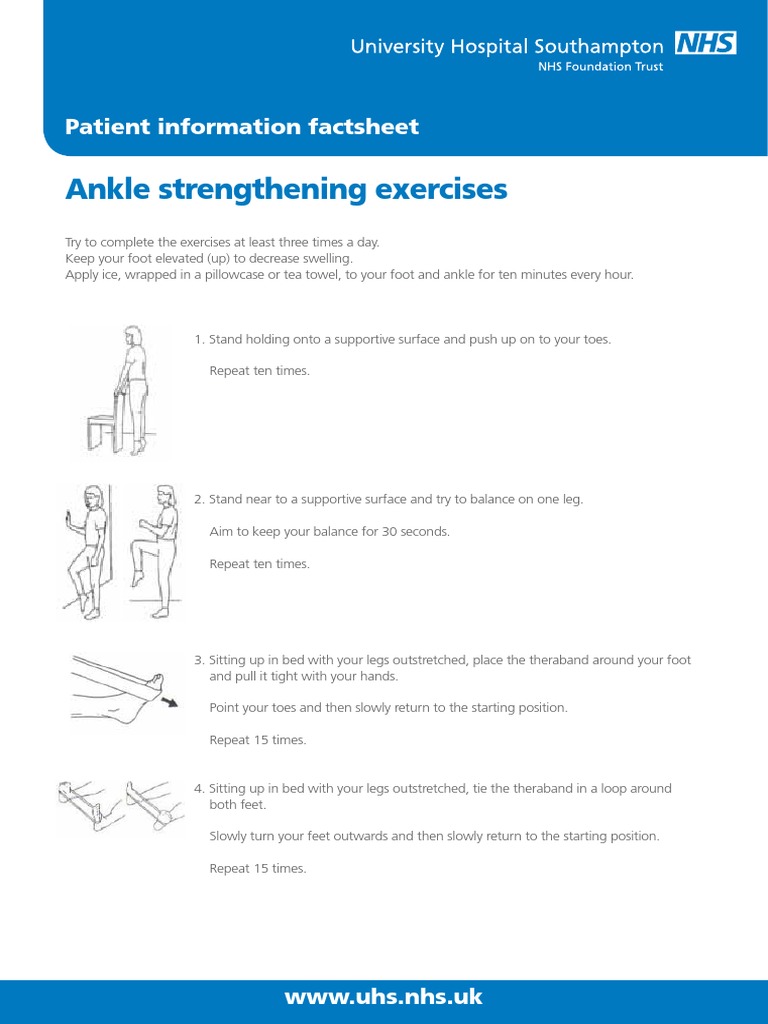 University Hospital Southampton NHS
NHS Foundation Trust

Patient information factsheet

Ankle strengthening exercises

Try to complete the exercises at least three times a day.
Keep your foot elevated (up) to decrease swelling.
Apply ice, wrapped in a pillowcase or tea towel, to your foot and ankle for ten minutes every hour.

1. Stand holding onto a supportive surface and push up on to your toes.

Repeat ten times.

2. Stand near to a supportive surface and try to balance on one leg.

Aim to keep your balance for 30 seconds.

Repeat ten times.

3. Sitting up in bed with your legs outstretched, place the theraband around your foot and pull it tight with your hands.

Point your toes and then slowly return to the starting position.

Repeat 15 times.

4. Sitting up in bed with your legs outstretched, tie the theraband in a loop around both feet.

Slowly turn your feet outwards and then slowly return to the starting position.

Repeat 15 times.

www.uhs.nhs.uk