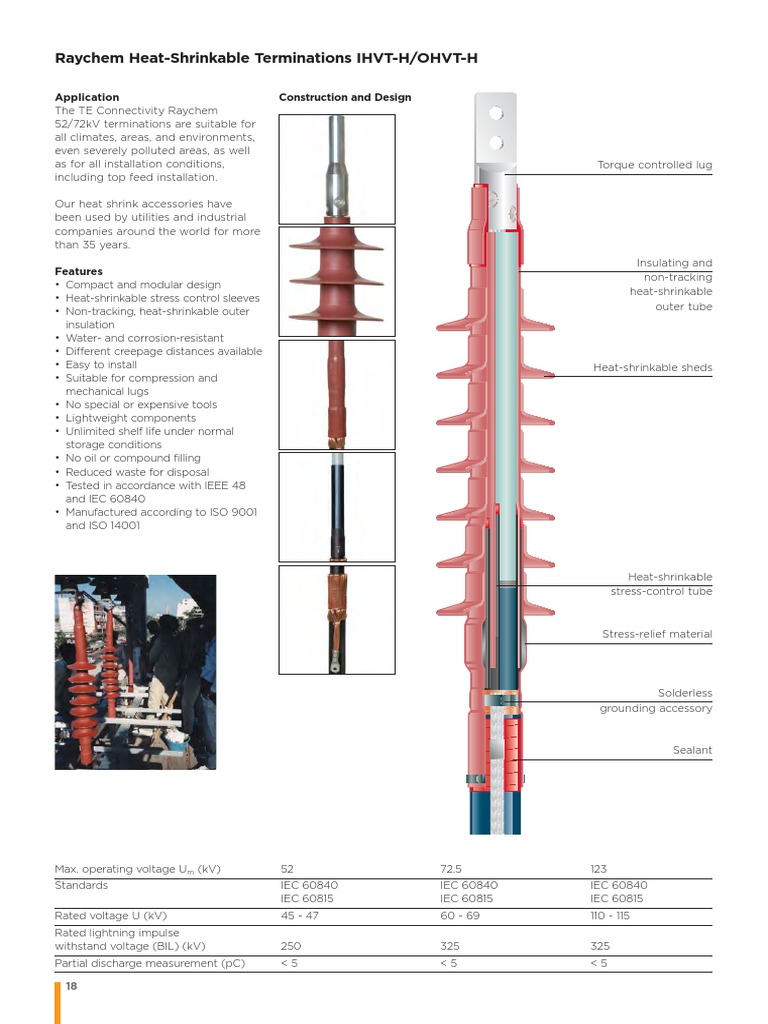 Raychem Heat-Shrinkable Terminations IHVT-H/OHVT-H

Application
The TE Connectivity Raychem 52/72kV terminations are suitable for all climates, areas, and environments, even severely polluted areas, as well as for all installation conditions, including top feed installation.

Our heat shrink accessories have been used by utilities and industrial companies around the world for more than 35 years.

Features
• Compact and modular design
• Heat-shrinkable stress control sleeves
• Non-tracking, heat-shrinkable outer insulation
• Water- and corrosion-resistant
• Different creepage distances available
• Easy to install
• Suitable for compression and mechanical lugs
• No special or expensive tools
• Lightweight components
• Unlimited shelf life under normal storage conditions
• No oil or compound filling
• Reduced waste for disposal
• Tested in accordance with IEEE 48 and IEC 60840
• Manufactured according to ISO 9001 and ISO 14001

Construction and Design

Torque controlled lug

Insulating and non-tracking heat-shrinkable outer tube

Heat-shrinkable sheds

Heat-shrinkable stress-control tube

Stress-relief material

Solderless grounding accessory

Sealant

| Max. operating voltage $U_m$ (kV) | 52 | 72.5 | 123 |
|---|---|---|---|
| Standards | IEC 60840 IEC 60815 | IEC 60840 IEC 60815 | IEC 60840 IEC 60815 |
| Rated voltage U (kV) | 45 - 47 | 60 - 69 | 110 - 115 |
| Rated lightning impulse withstand voltage (BIL) (kV) | 250 | 325 | 325 |
| Partial discharge measurement (pC) | < 5 | < 5 | < 5 |

18