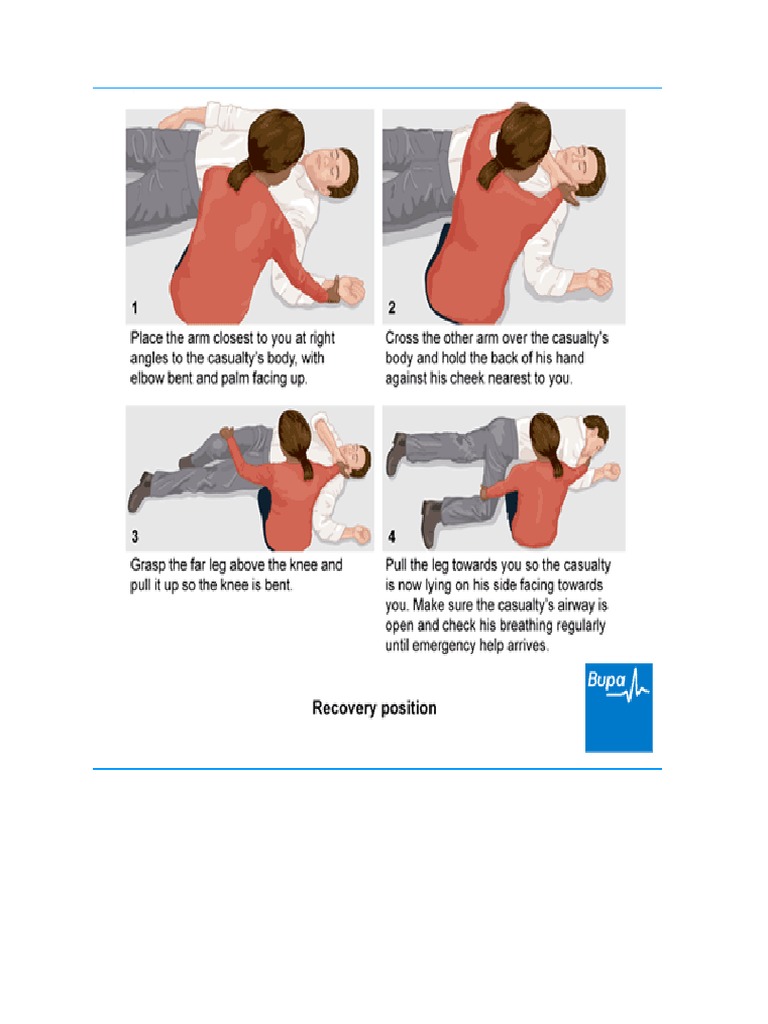 1

Place the arm closest to you at right angles to the casualty's body, with elbow bent and palm facing up.

2

Cross the other arm over the casualty's body and hold the back of his hand against his cheek nearest to you.

3

Grasp the far leg above the knee and pull it up so the knee is bent.

4

Pull the leg towards you so the casualty is now lying on his side facing towards you. Make sure the casualty's airway is open and check his breathing regularly until emergency help arrives.

Recovery position

Bupa