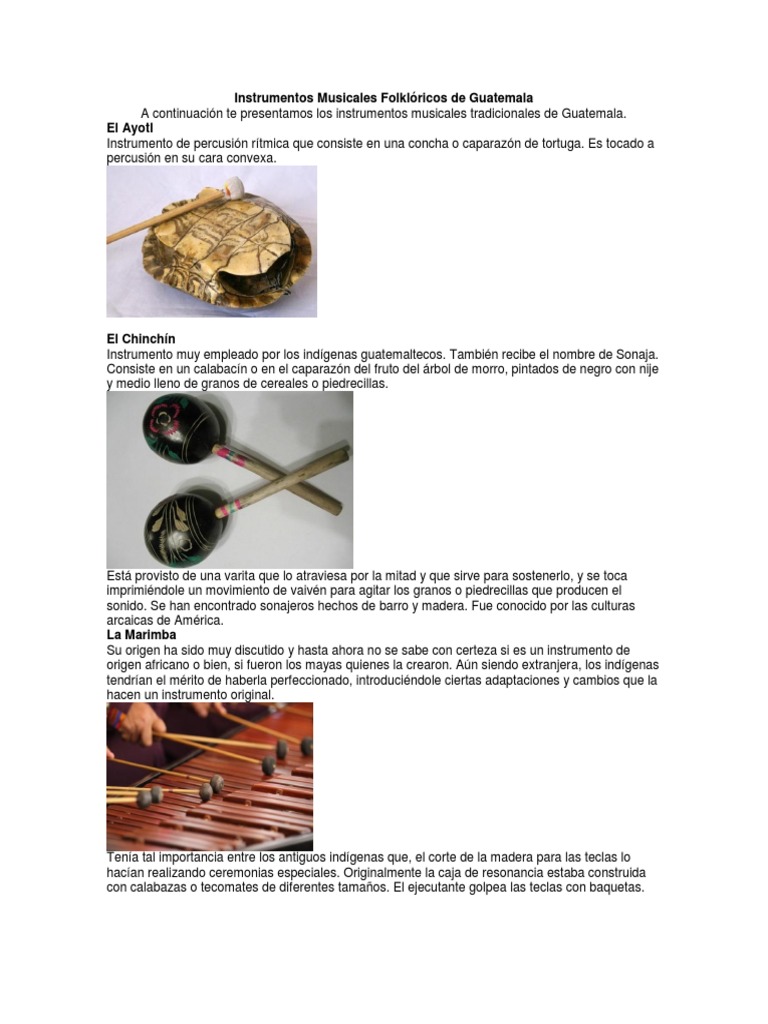 Instrumentos Musicales Folklóricos de Guatemala

A continuación te presentamos los instrumentos musicales tradicionales de Guatemala.

El Ayotl

Instrumento de percusión rítmica que consiste en una concha o caparazón de tortuga. Es tocado a percusión en su cara convexa.

El Chinchín

Instrumento muy empleado por los indígenas guatemaltecos. También recibe el nombre de Sonaja. Consiste en un calabacín o en el caparazón del fruto del árbol de morro, pintados de negro con nije y medio lleno de granos de cereales o piedrecillas.

Está provisto de una varita que lo atraviesa por la mitad y que sirve para sostenerlo, y se toca imprimiéndole un movimiento de vaivén para agitar los granos o piedrecillas que producen el sonido. Se han encontrado sonajeros hechos de barro y madera. Fue conocido por las culturas arcaicas de América.

La Marimba

Su origen ha sido muy discutido y hasta ahora no se sabe con certeza si es un instrumento de origen africano o bien, si fueron los mayas quienes la crearon. Aún siendo extranjera, los indígenas tendrían el mérito de haberla perfeccionado, introduciéndole ciertas adaptaciones y cambios que la hacen un instrumento original.

Tenía tal importancia entre los antiguos indígenas que, el corte de la madera para las teclas lo hacían realizando ceremonias especiales. Originalmente la caja de resonancia estaba construida con calabazas o tecomates de diferentes tamaños. El ejecutante golpea las teclas con baquetas.