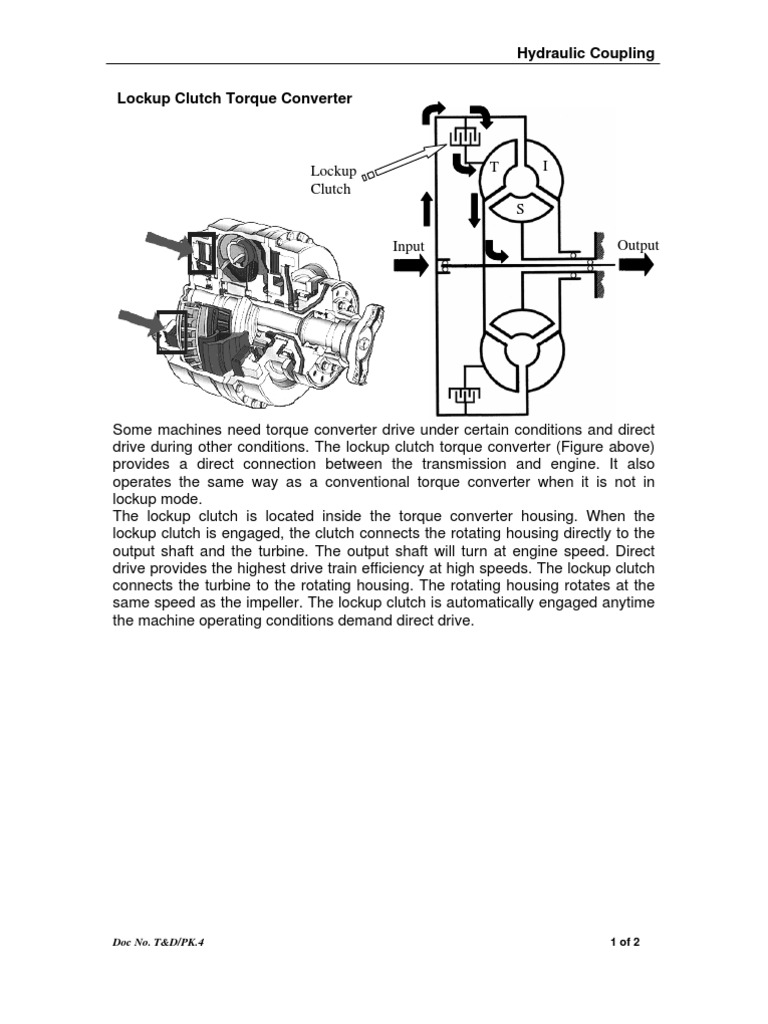 Hydraulic Coupling

Lockup Clutch Torque Converter

Lockup Clutch

T

I

S

Input

Output

Some machines need torque converter drive under certain conditions and direct drive during other conditions. The lockup clutch torque converter (Figure above) provides a direct connection between the transmission and engine. It also operates the same way as a conventional torque converter when it is not in lockup mode.
The lockup clutch is located inside the torque converter housing. When the lockup clutch is engaged, the clutch connects the rotating housing directly to the output shaft and the turbine. The output shaft will turn at engine speed. Direct drive provides the highest drive train efficiency at high speeds. The lockup clutch connects the turbine to the rotating housing. The rotating housing rotates at the same speed as the impeller. The lockup clutch is automatically engaged anytime the machine operating conditions demand direct drive.

Doc No. T&D/PK.4

1 of 2