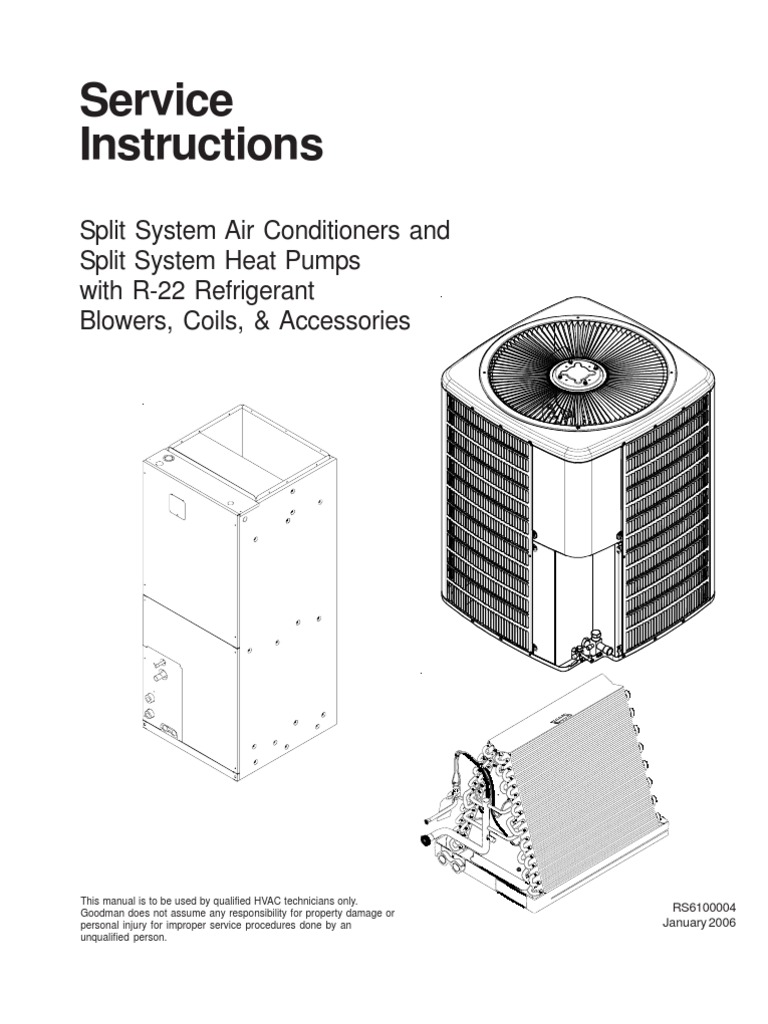 Service Instructions

Split System Air Conditioners and Split System Heat Pumps with R-22 Refrigerant Blowers, Coils, & Accessories

This manual is to be used by qualified HVAC technicians only. Goodman does not assume any responsibility for property damage or personal injury for improper service procedures done by an unqualified person.

RS6100004
January 2006