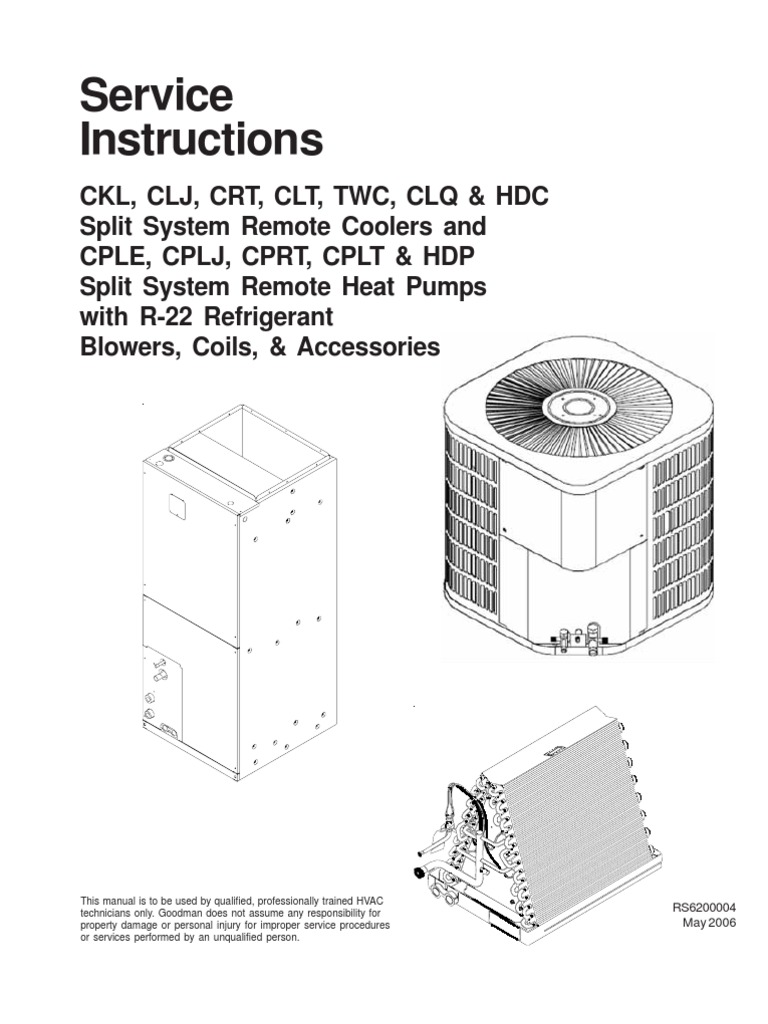 Service Instructions

CKL, CLJ, CRT, CLT, TWC, CLQ & HDC
Split System Remote Coolers and
CPLE, CPLJ, CPRT, CPLT & HDP
Split System Remote Heat Pumps
with R-22 Refrigerant
Blowers, Coils, & Accessories

This manual is to be used by qualified, professionally trained HVAC technicians only. Goodman does not assume any responsibility for property damage or personal injury for improper service procedures or services performed by an unqualified person.

RS6200004
May 2006